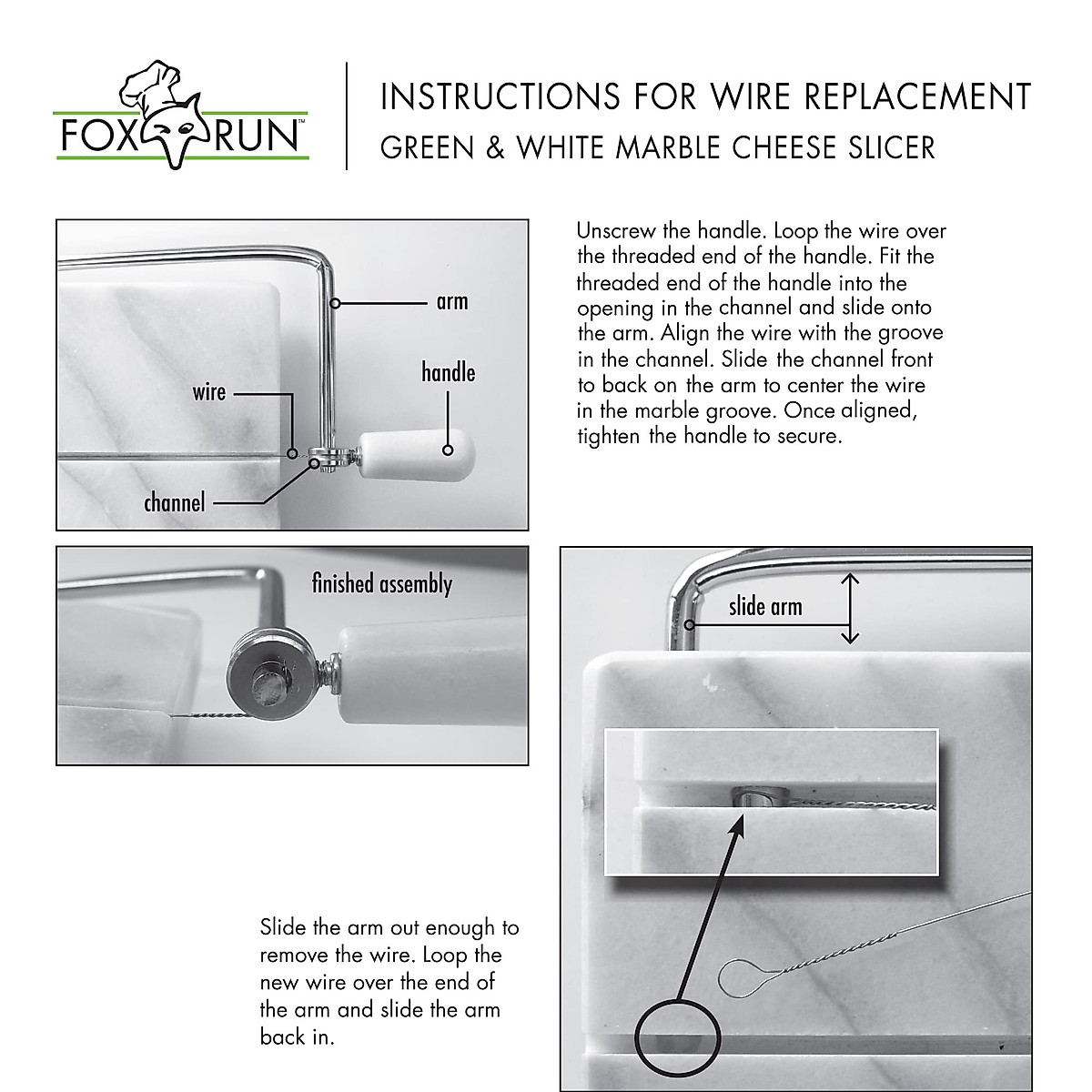 FOX RUN™

INSTRUCTIONS FOR WIRE REPLACEMENT
GREEN & WHITE MARBLE CHEESE SLICER

arm

handle

wire

channel

Unscrew the handle. Loop the wire over the threaded end of the handle. Fit the threaded end of the handle into the opening in the channel and slide onto the arm. Align the wire with the groove in the channel. Slide the channel front to back on the arm to center the wire in the marble groove. Once aligned, tighten the handle to secure.

finished assembly

slide arm

Slide the arm out enough to remove the wire. Loop the new wire over the end of the arm and slide the arm back in.