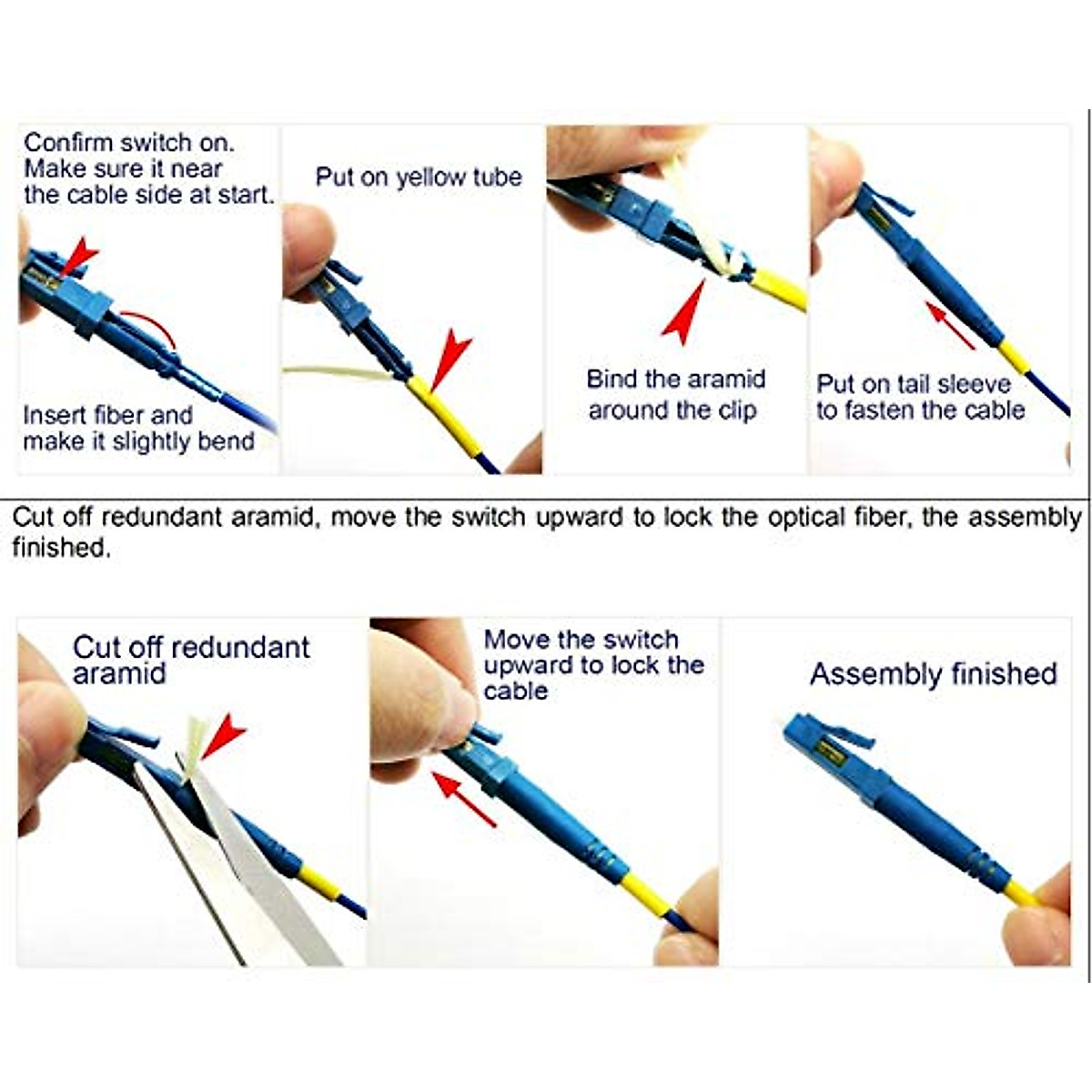 Confirm switch on. Make sure it near the cable side at start.

Insert fiber and make it slightly bend

Put on yellow tube

Bind the aramid around the clip

Put on tail sleeve to fasten the cable

Cut off redundant aramid, move the switch upward to lock the optical fiber, the assembly finished.

Cut off redundant aramid

Move the switch upward to lock the cable

Assembly finished