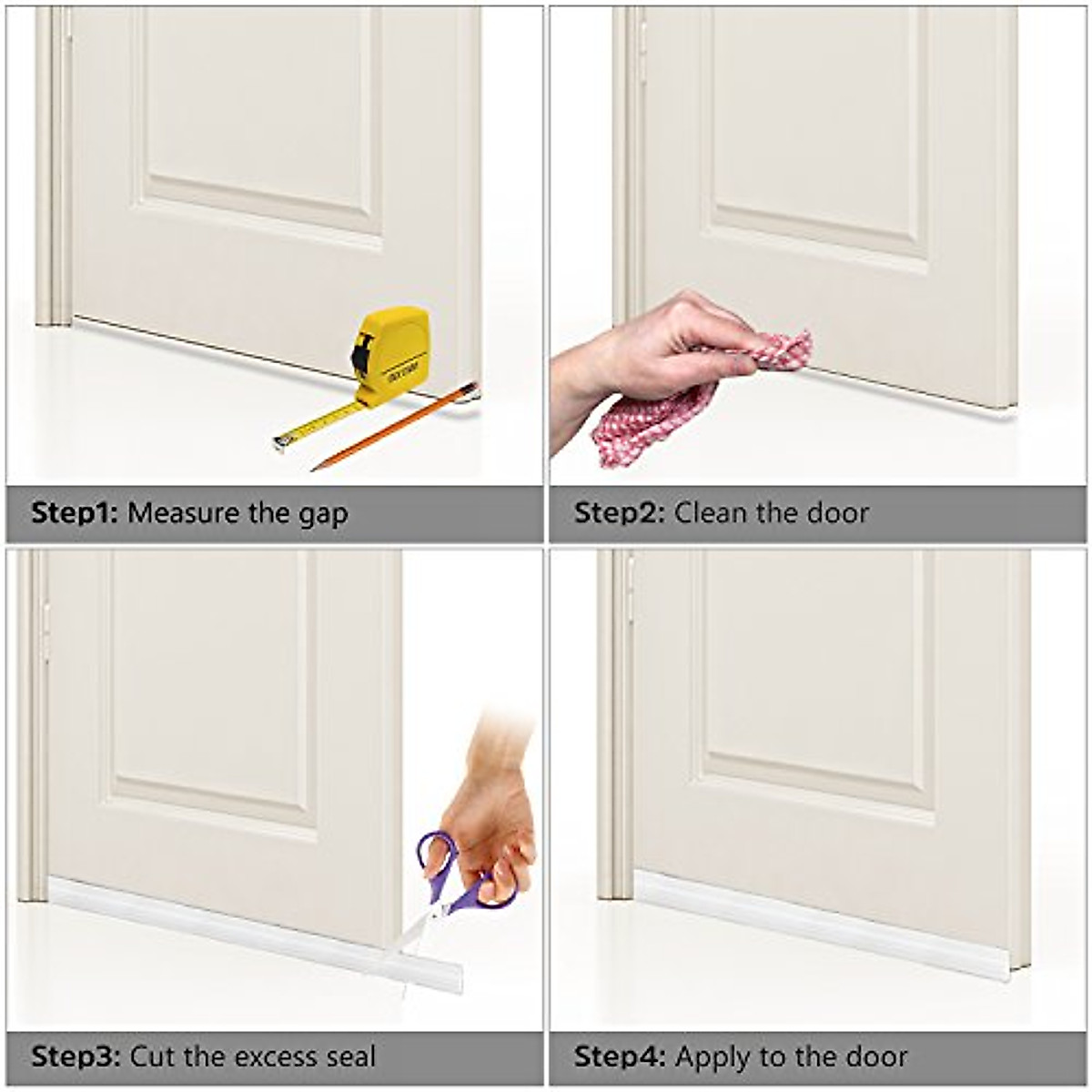 Step1: Measure the gap

Step2: Clean the door

Step3: Cut the excess seal

Step4: Apply to the door