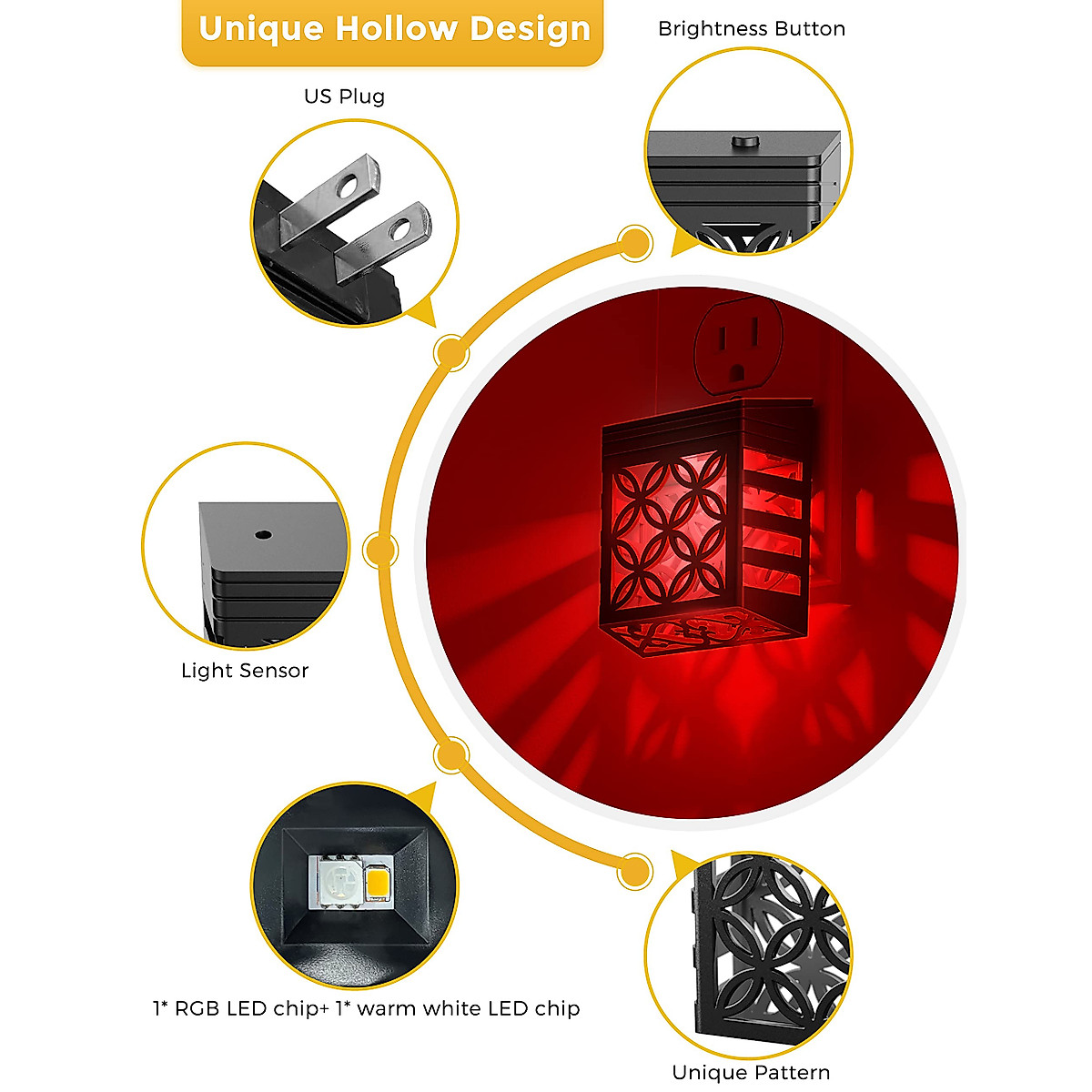 Unique Hollow Design

Brightness Button

US Plug

Light Sensor

1* RGB LED chip+ 1* warm white LED chip

Unique Pattern