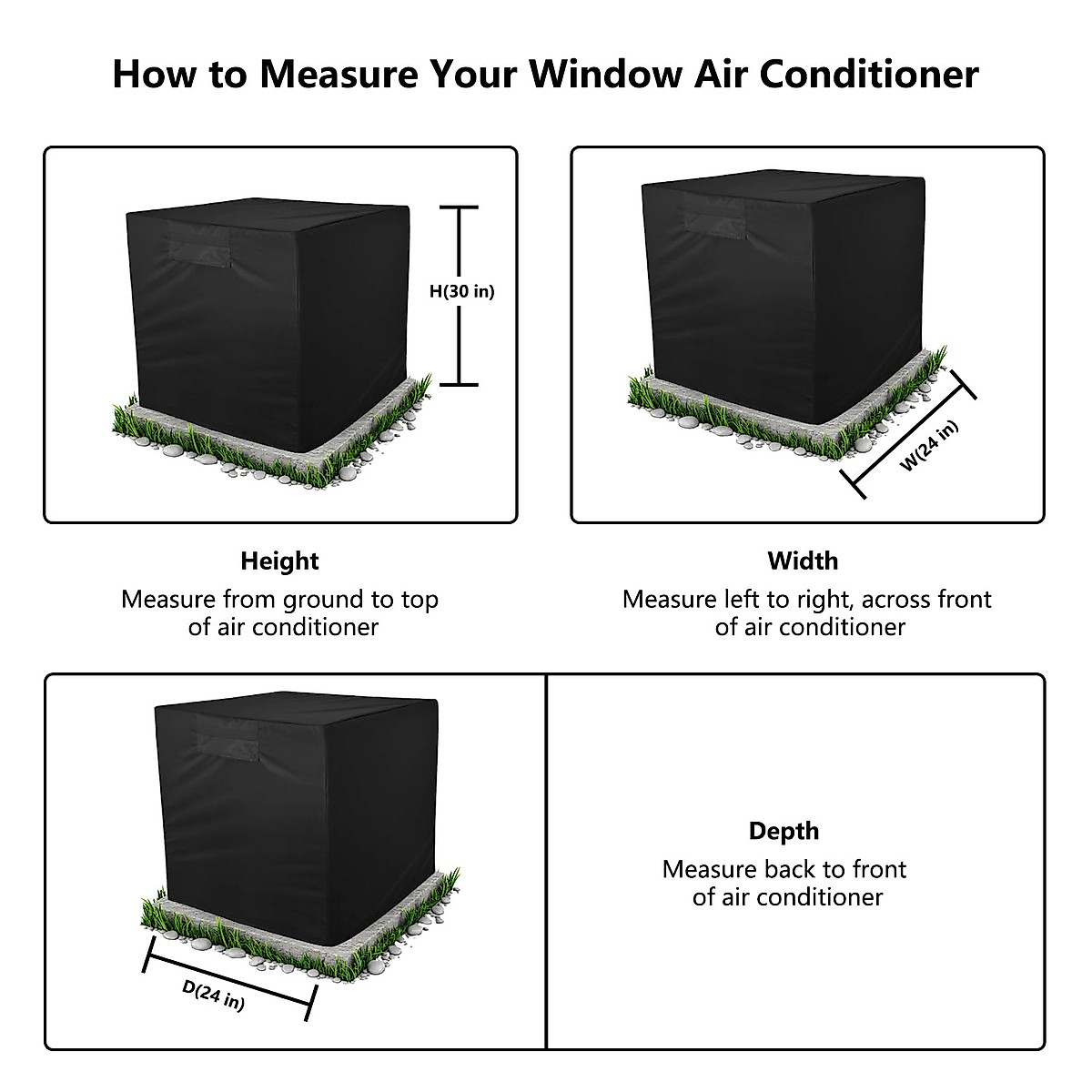 How to Measure Your Window Air Conditioner

H(30 in)

W(24 in)

Height
Measure from ground to top of air conditioner

Width
Measure left to right, across front of air conditioner

D(24 in)

Depth
Measure back to front of air conditioner