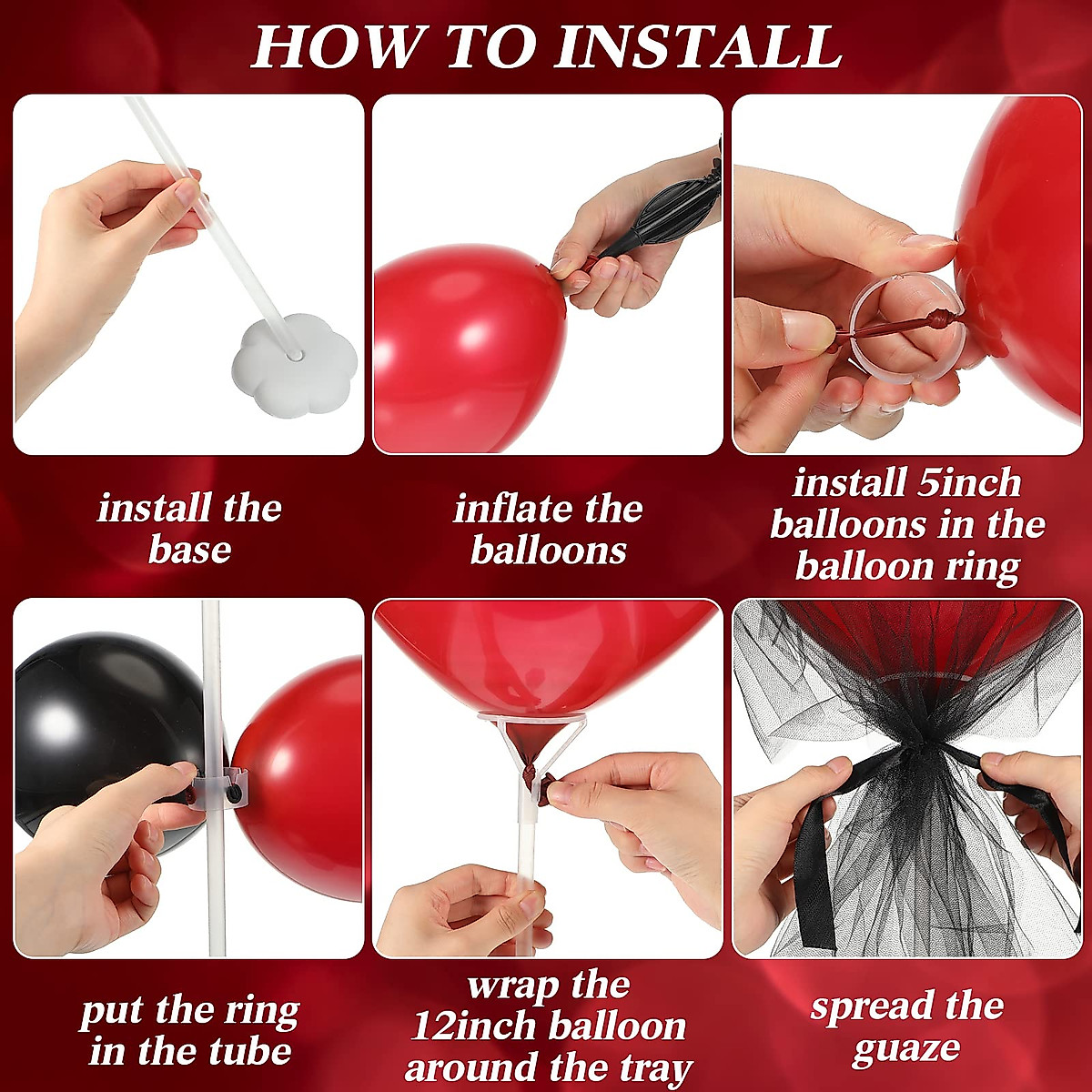 HOW TO INSTALL

install the base

inflate the balloons

install 5inch balloons in the balloon ring

put the ring in the tube

wrap the 12inch balloon around the tray

spread the guaze