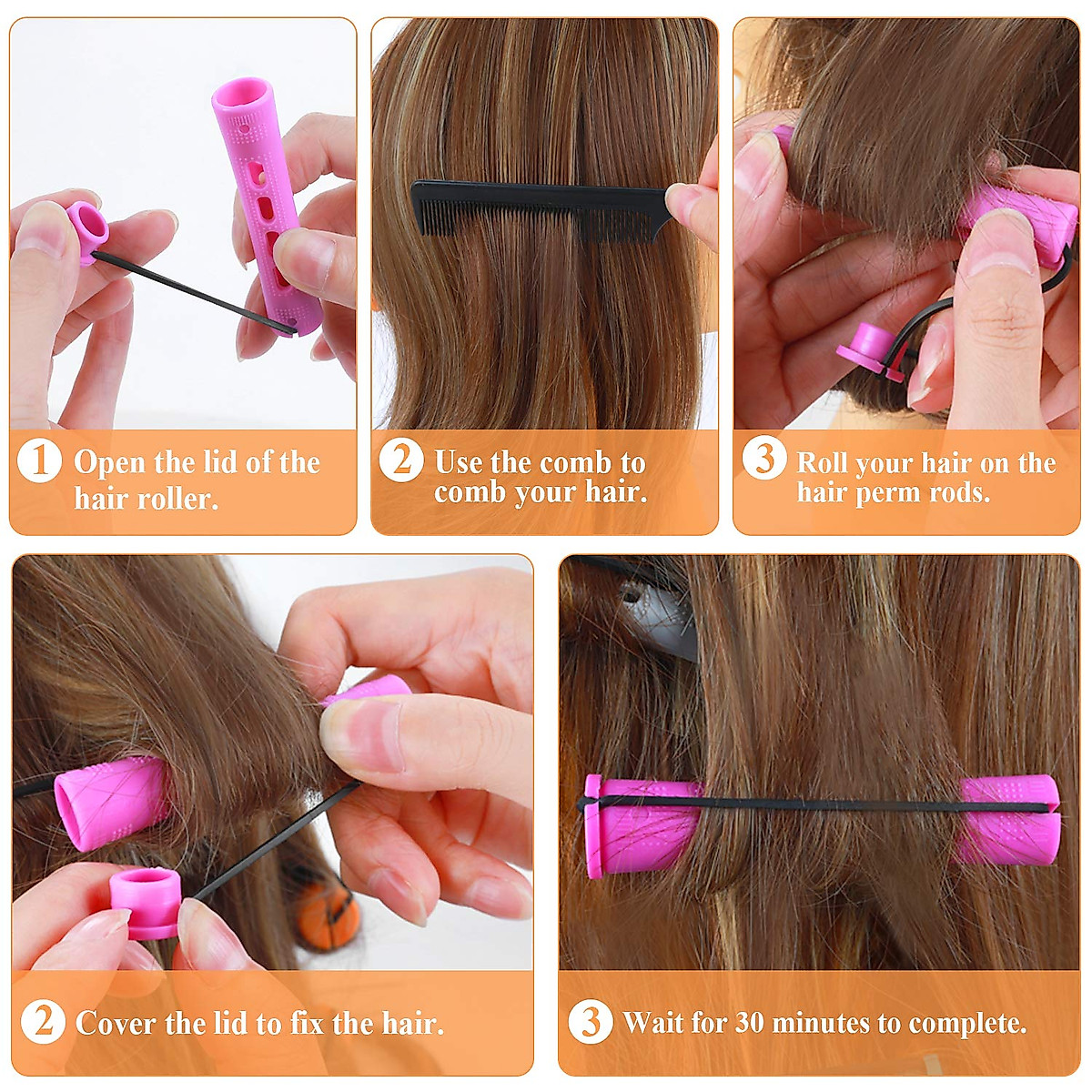 1 Open the lid of the hair roller.

2 Use the comb to comb your hair.

3 Roll your hair on the hair perm rods.

2 Cover the lid to fix the hair.

3 Wait for 30 minutes to complete.