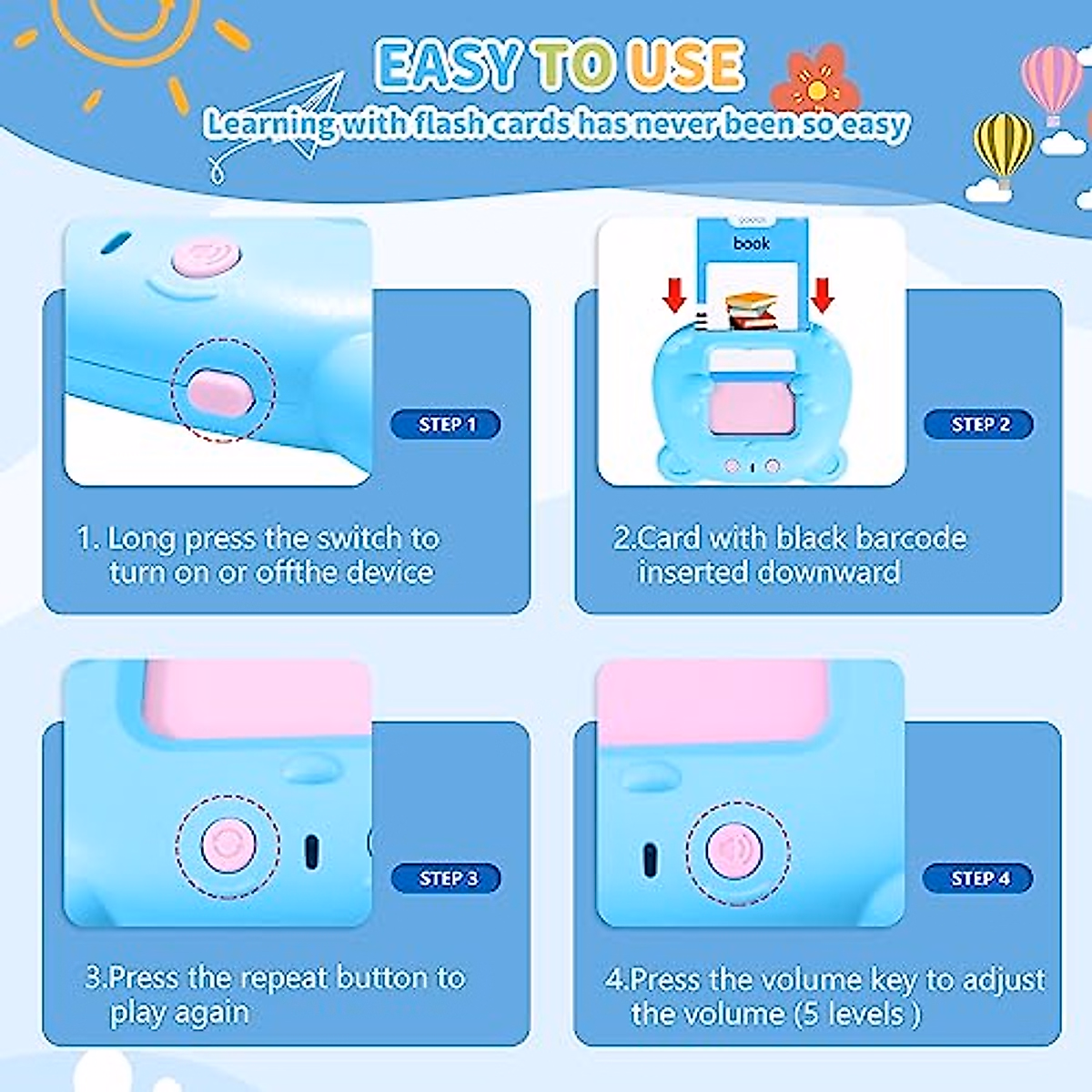 EASY TO USE

Learning with flash cards has never been so easy

STEP 1

1. Long press the switch to turn on or offthe device

book

STEP 2

2.Card with black barcode inserted downward

STEP 3

3.Press the repeat button to play again

STEP 4

4.Press the volume key to adjust the volume (5 levels )