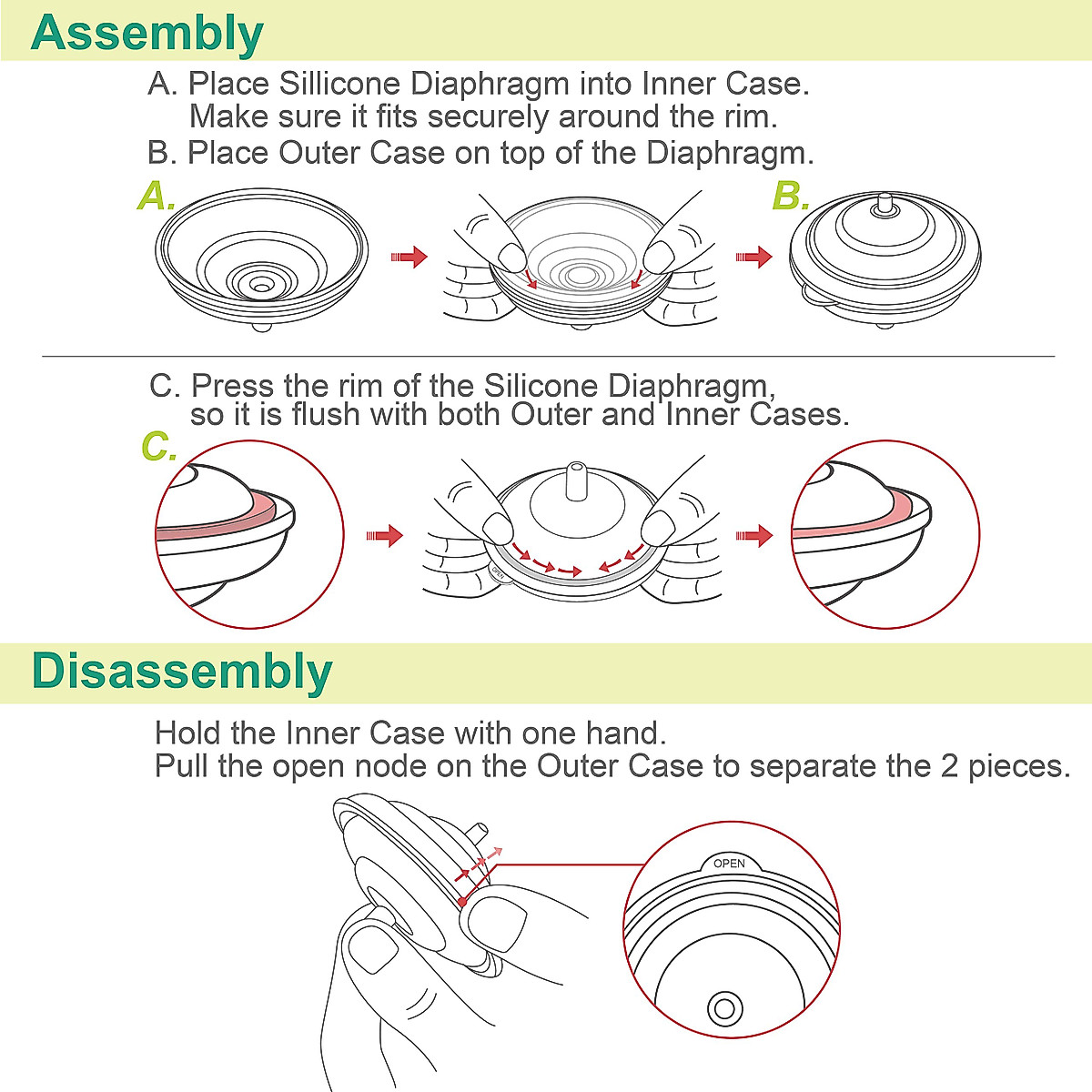 Assembly

A. Place Sillicone Diaphragm into Inner Case.
Make sure it fits securely around the rim.
B. Place Outer Case on top of the Diaphragm.

A.

B.

C. Press the rim of the Silicone Diaphragm, so it is flush with both Outer and Inner Cases.

C.

OPEN

Disassembly

Hold the Inner Case with one hand.
Pull the open node on the Outer Case to separate the 2 pieces.

OPEN