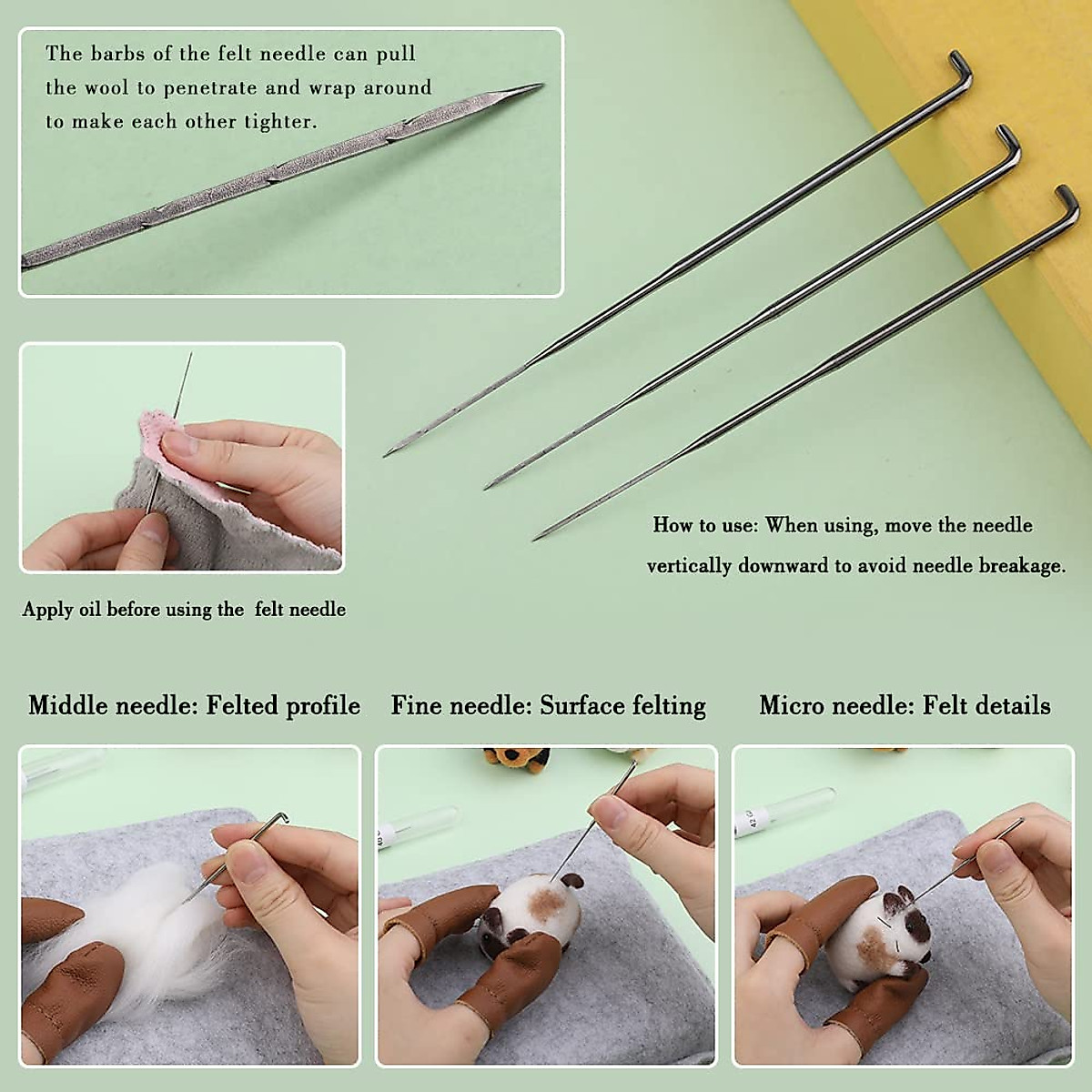 The barbs of the felt needle can pull the wool to penetrate and wrap around to make each other tighter.

Apply oil before using the felt needle

How to use: When using, move the needle vertically downward to avoid needle breakage.

Middle needle: Felted profile

Fine needle: Surface felting

Micro needle: Felt details