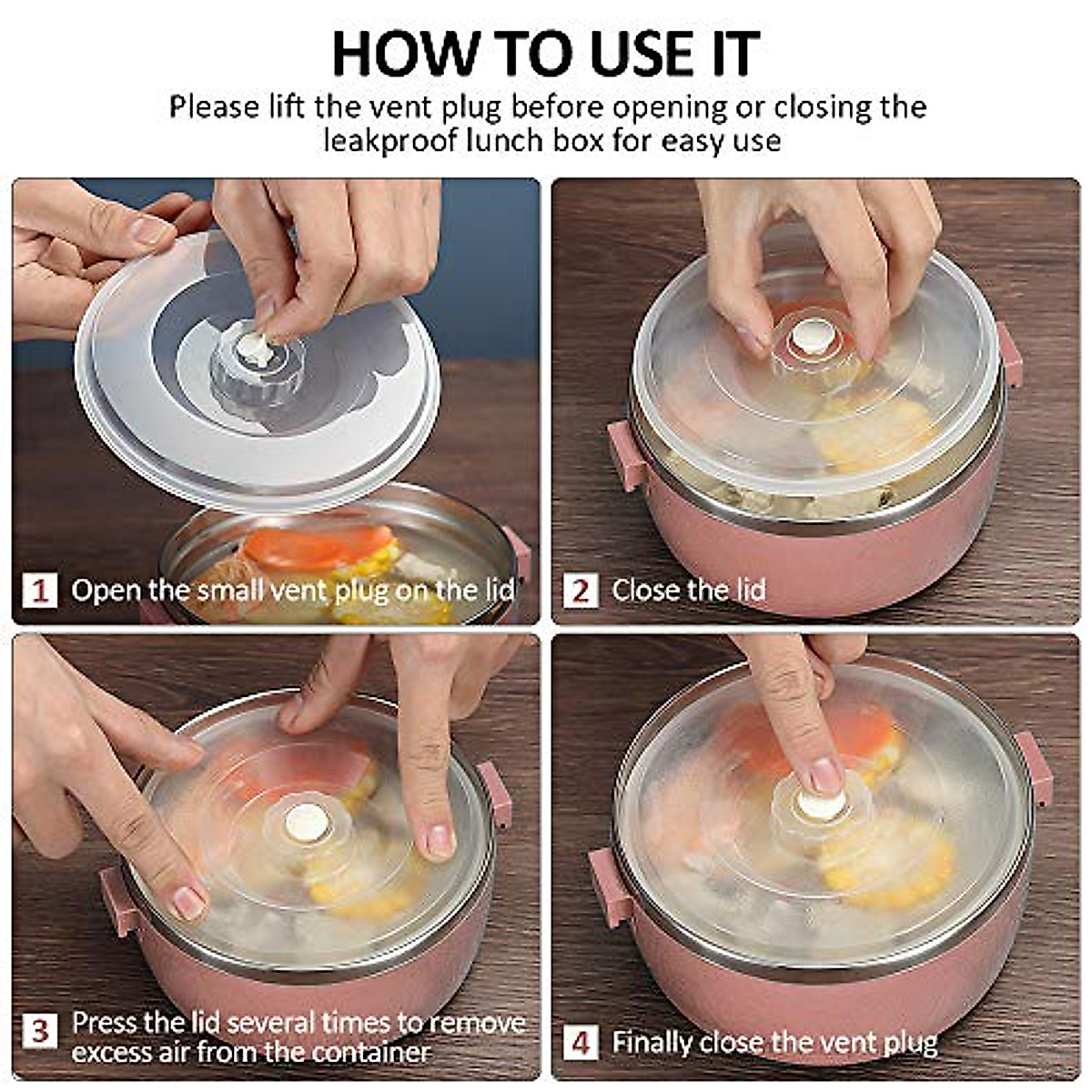 HOW TO USE IT

Please lift the vent plug before opening or closing the leakproof lunch box for easy use

1 Open the small vent plug on the lid

2 Close the lid

3 Press the lid several times to remove excess air from the container

4 Finally close the vent plug