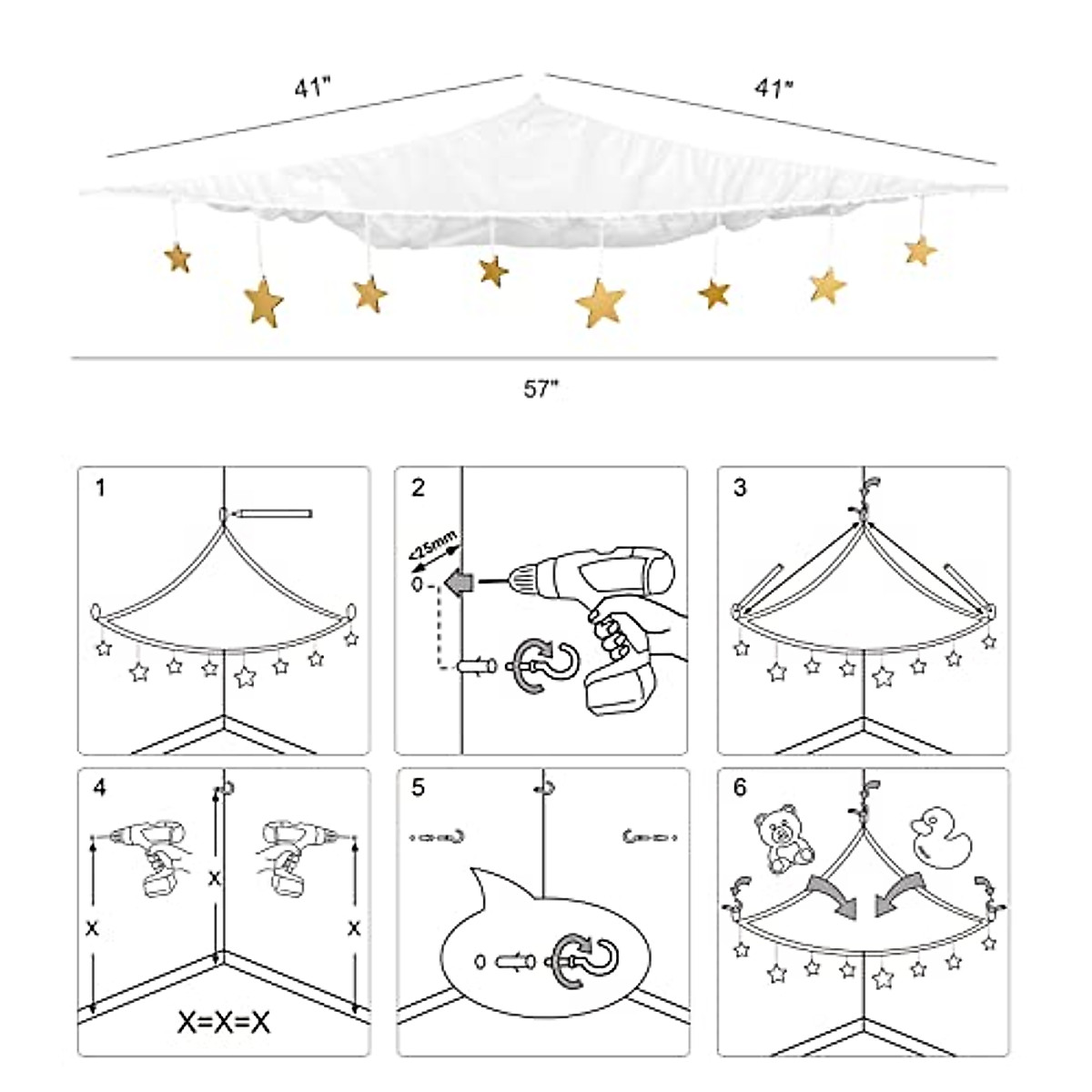 41"

41"

57"

1

2

<25mm

3

4

X

X

X

X=X=X

5

6