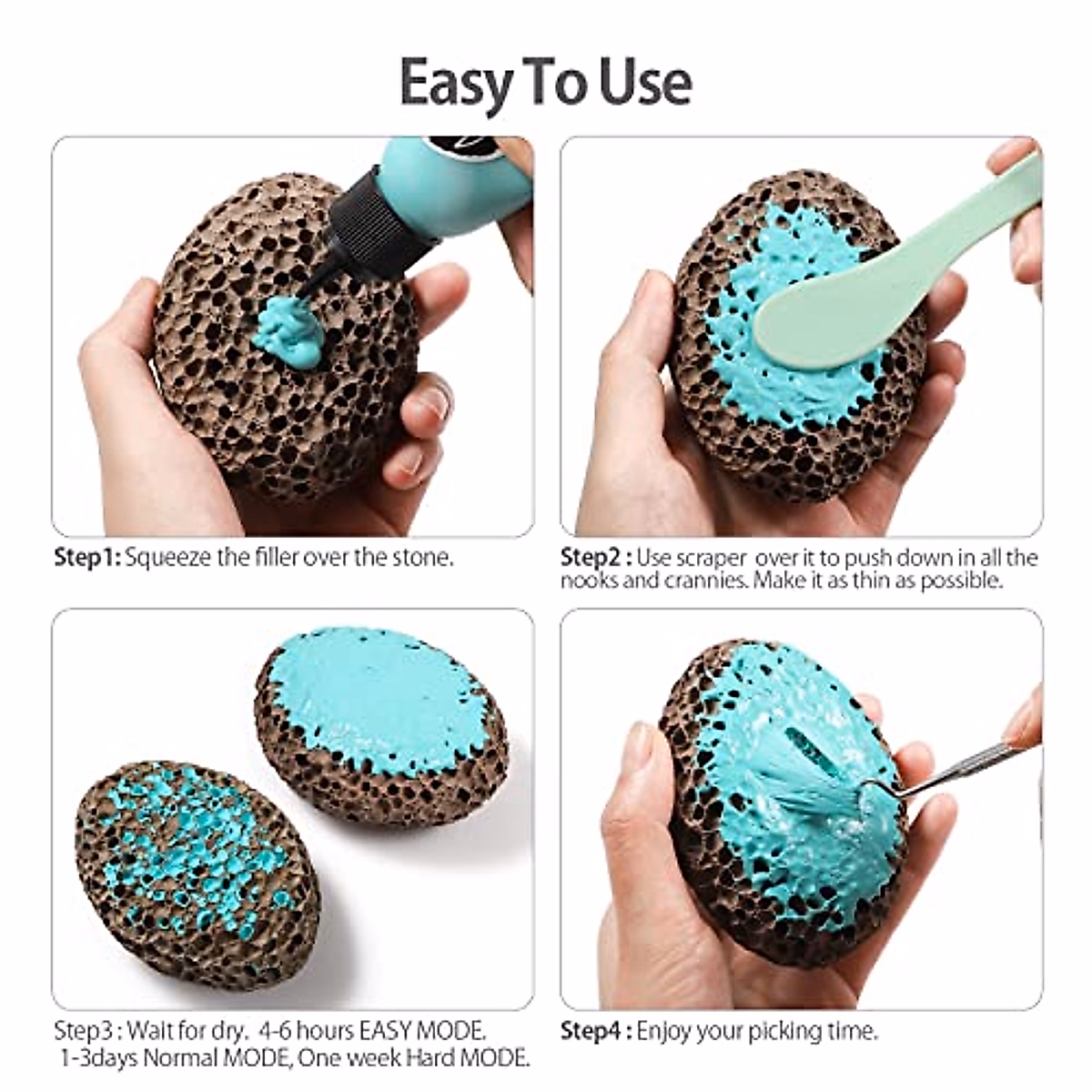 Easy To Use

Step1: Squeeze the filler over the stone.

Step2 : Use scraper over it to push down in all the nooks and crannies. Make it as thin as possible.

Step3 : Wait for dry. 4-6 hours EASY MODE. 1-3days Normal MODE, One week Hard MODE.

Step4 : Enjoy your picking time.