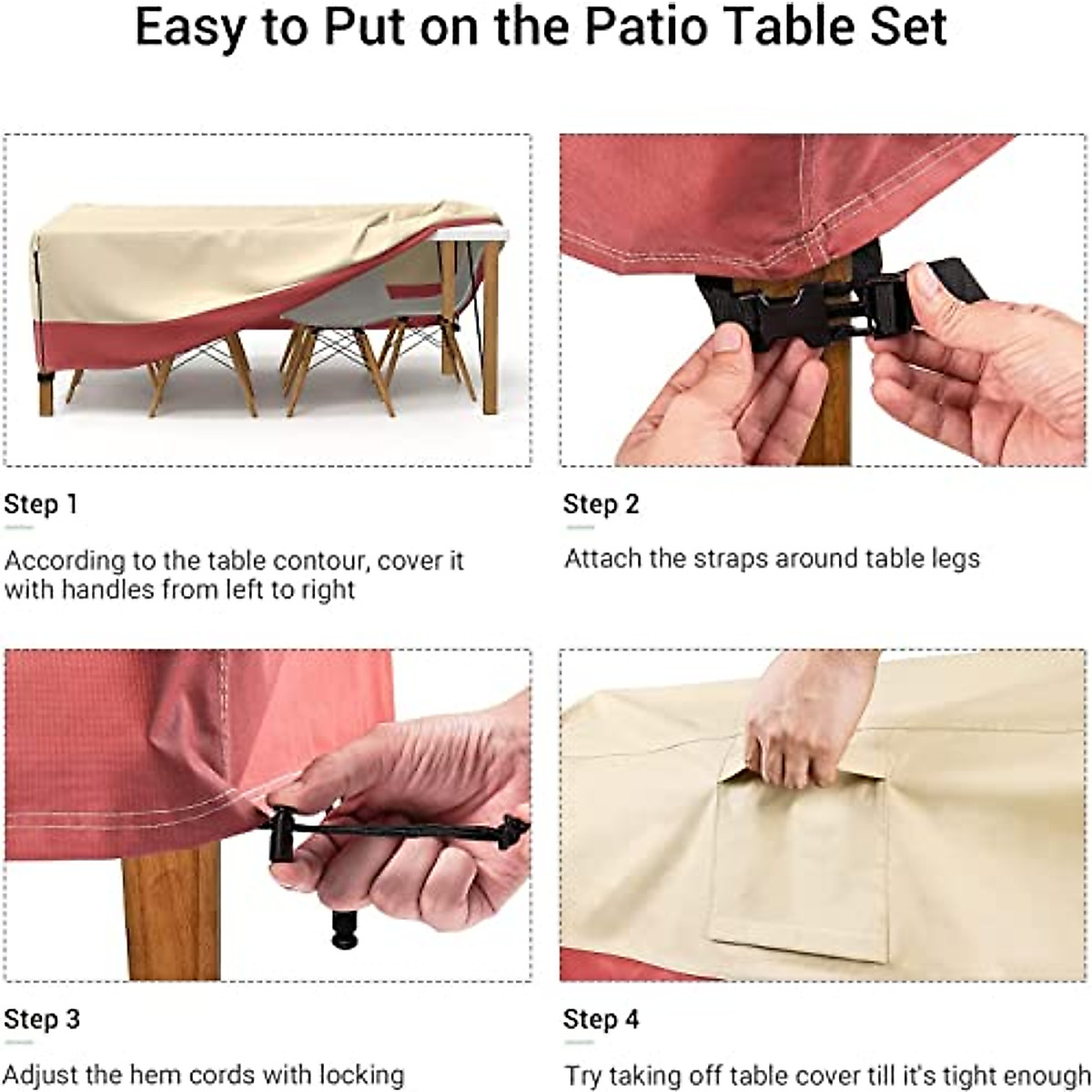 Easy to Put on the Patio Table Set

Step 1

According to the table contour, cover it with handles from left to right

Step 2

Attach the straps around table legs

Step 3

Adjust the hem cords with locking

Step 4

Try taking off table cover till it's tight enough