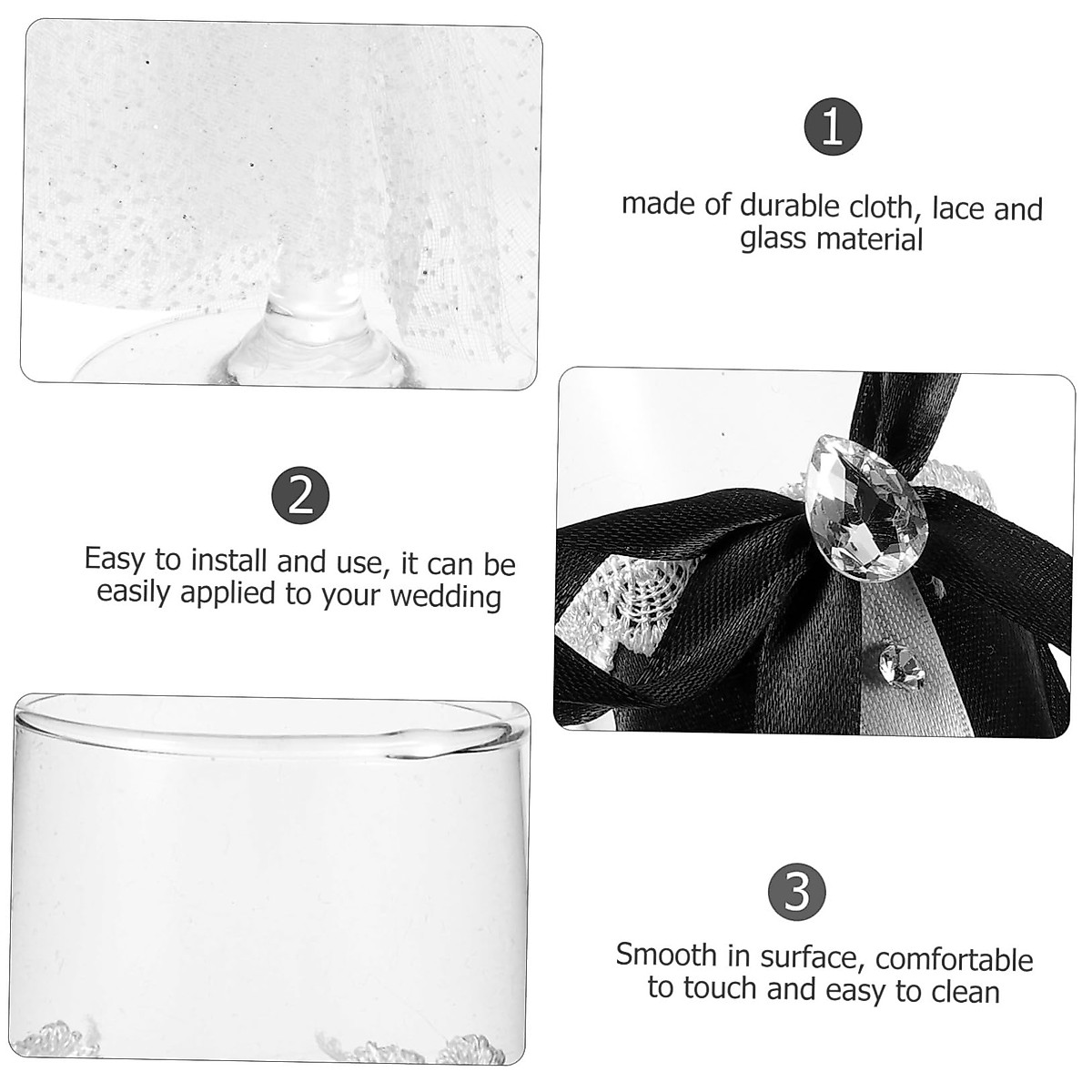 1

made of durable cloth, lace and glass material

2

Easy to install and use, it can be easily applied to your wedding

3

Smooth in surface, comfortable to touch and easy to clean