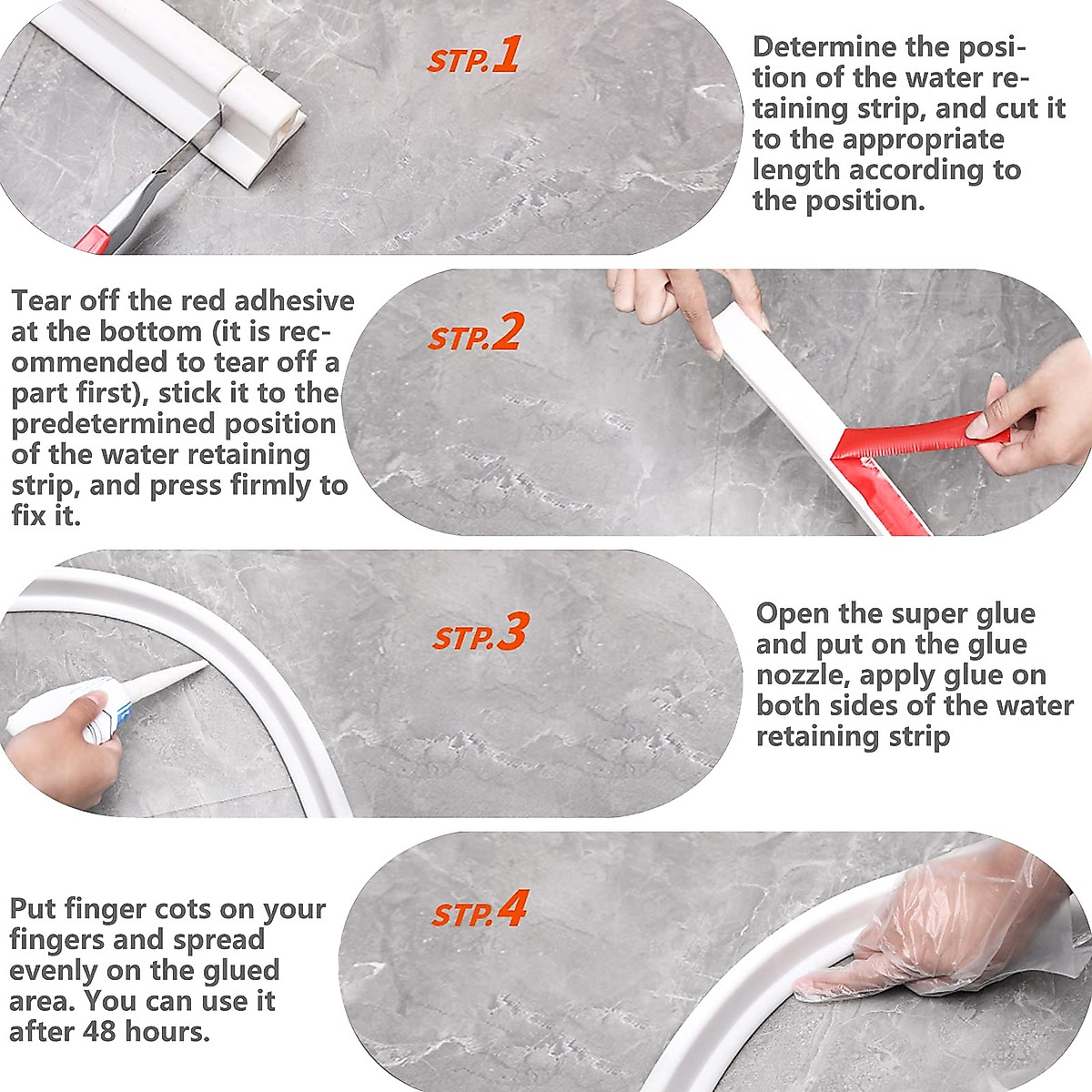 STP.1

Determine the position of the water retaining strip, and cut it to the appropriate length according to the position.

Tear off the red adhesive at the bottom (it is recommended to tear off a part first), stick it to the predetermined position of the water retaining strip, and press firmly to fix it.

STP.2

STP.3

Open the super glue and put on the glue nozzle, apply glue on both sides of the water retaining strip

Put finger cots on your fingers and spread evenly on the glued area. You can use it after 48 hours.

STP.4