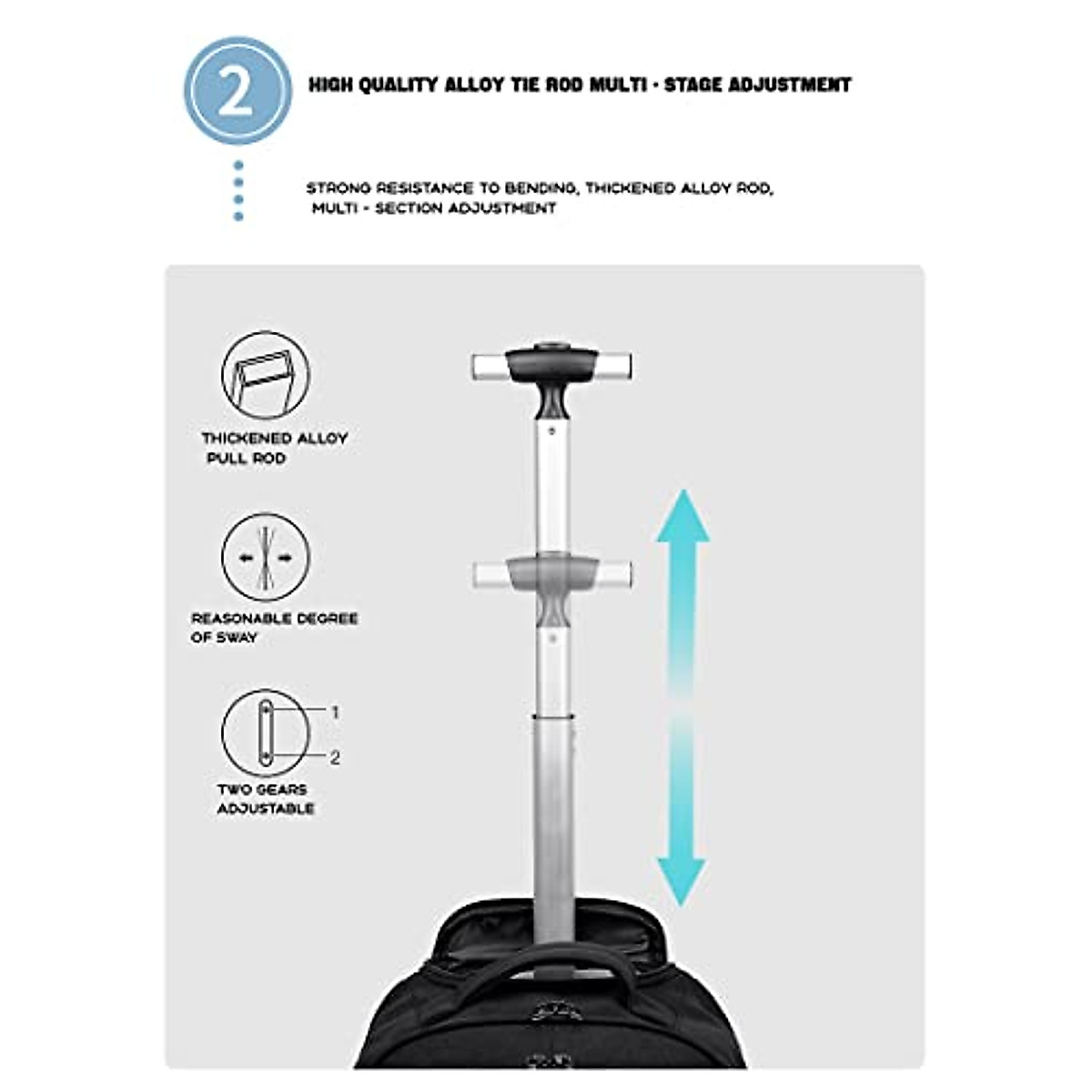 2

HIGH QUALITY ALLOY TIE ROD MULTI - STAGE ADJUSTMENT

STRONG RESISTANCE TO BENDING, THICKENED ALLOY ROD, MULTI - SECTION ADJUSTMENT

THICKENED ALLOY PULL ROD

REASONABLE DEGREE OF SWAY

1
2

TWO GEARS ADJUSTABLE