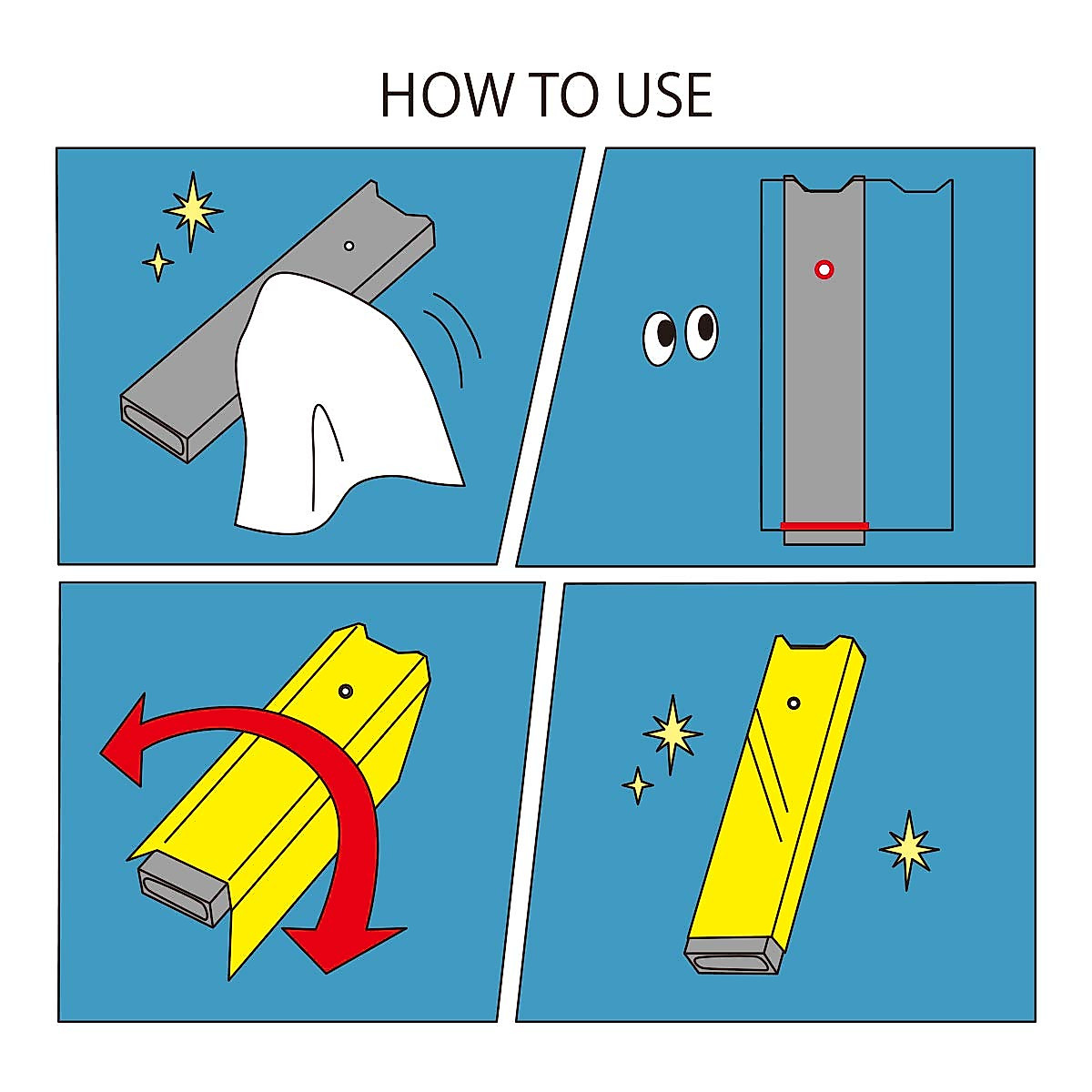 HOW TO USE