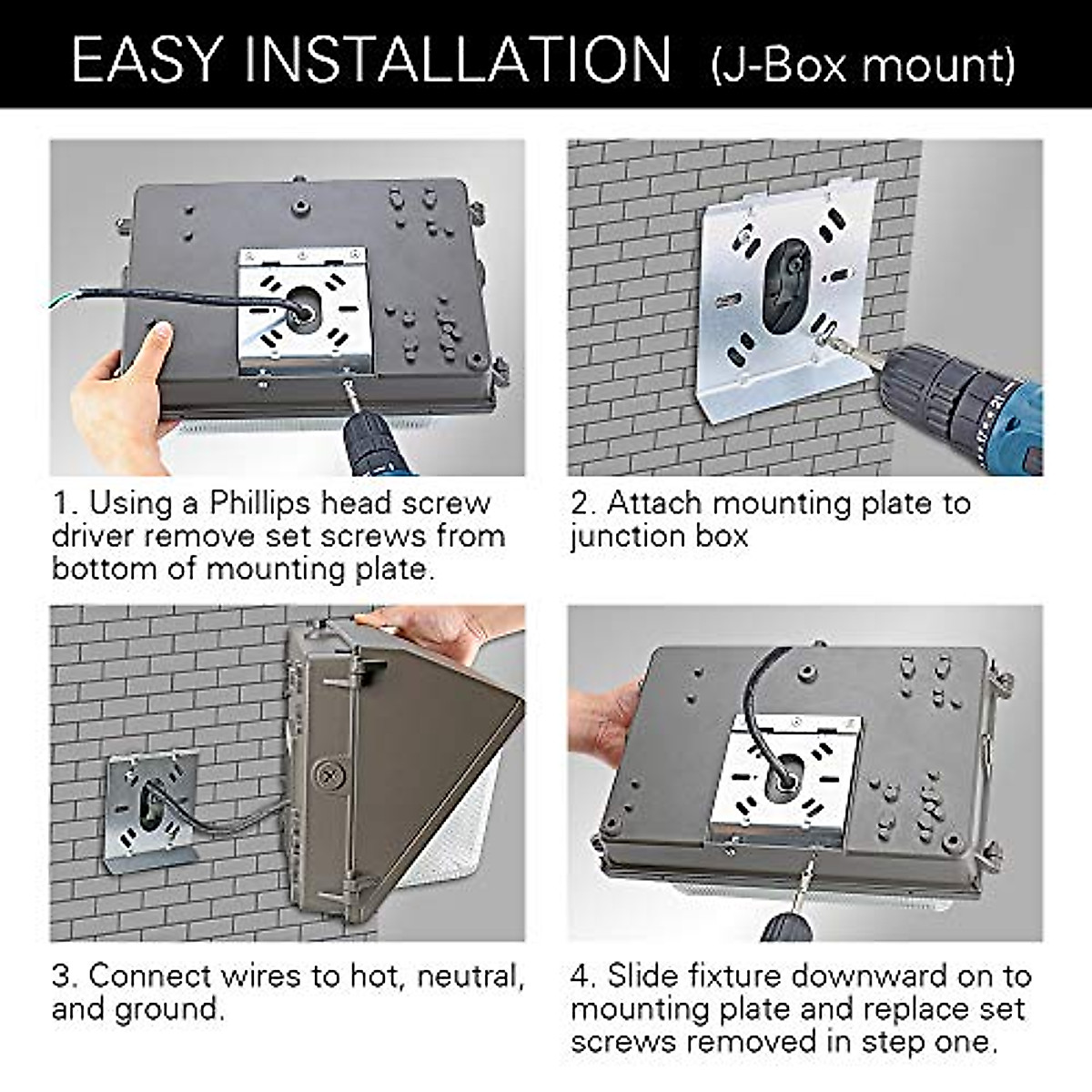 EASY INSTALLATION (J-Box mount)

1. Using a Phillips head screw driver remove set screws from bottom of mounting plate.

2. Attach mounting plate to junction box

3. Connect wires to hot, neutral, and ground.

4. Slide fixture downward on to mounting plate and replace set screws removed in step one.