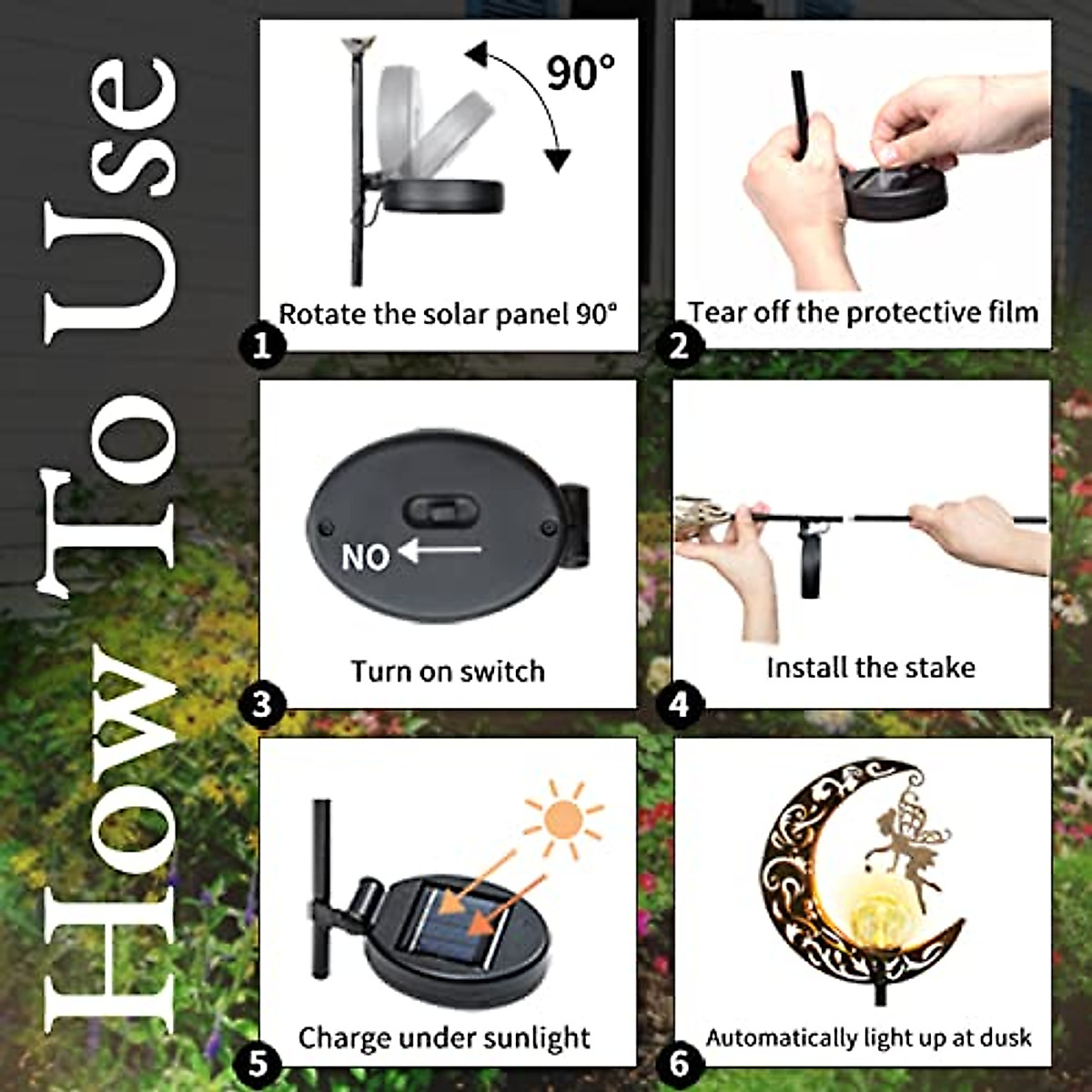 How To Use

90°

Rotate the solar panel 90°

1

Tear off the protective film

2

NO

Turn on switch

3

Install the stake

4

Charge under sunlight

5

Automatically light up at dusk

6