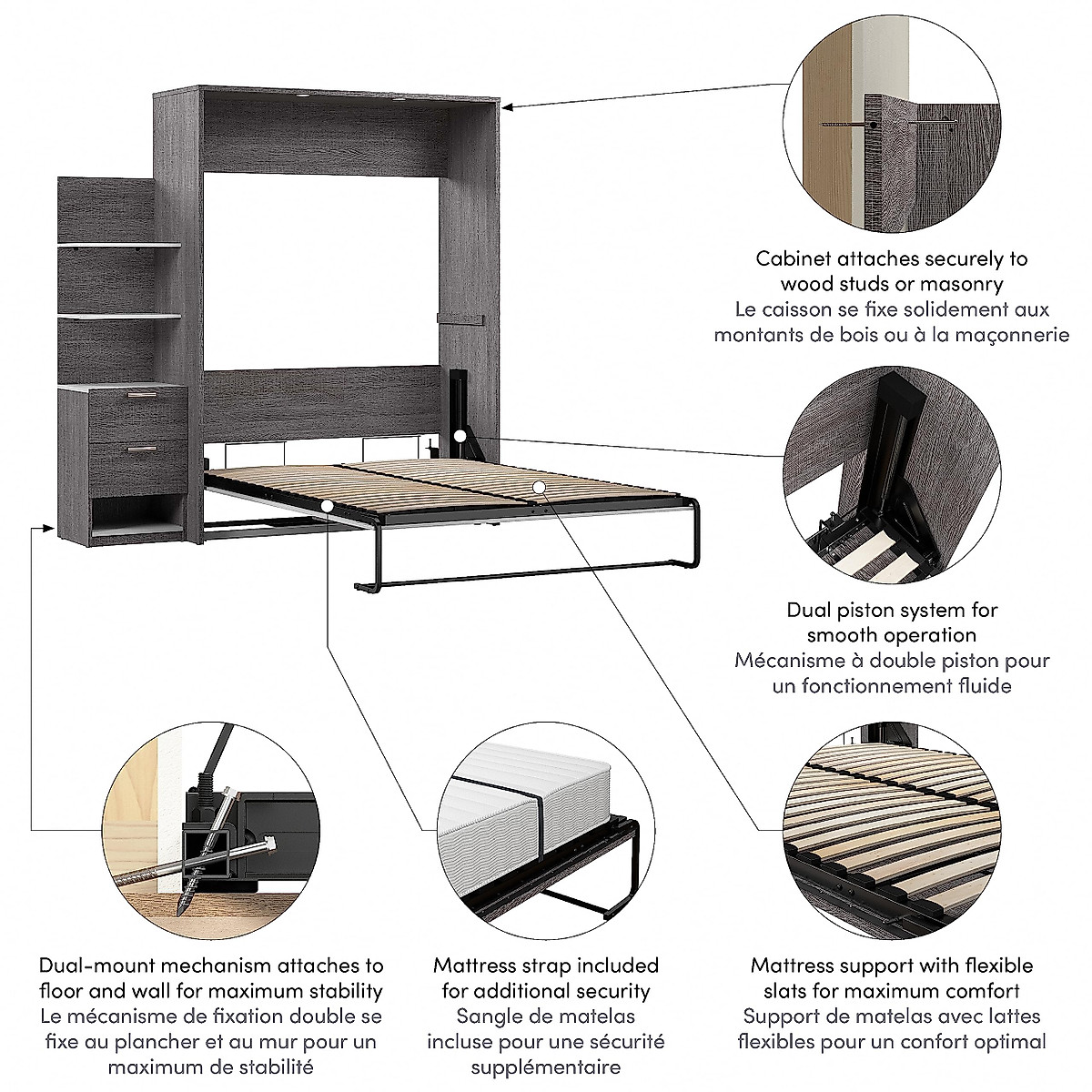 Cabinet attaches securely to wood studs or masonry
Le caisson se fixe solidement aux montants de bois ou à la maçonnerie

Dual piston system for smooth operation
Mécanisme à double piston pour un fonctionnement fluide

Dual-mount mechanism attaches to floor and wall for maximum stability
Le mécanisme de fixation double se fixe au plancher et au mur pour un maximum de stabilité

Mattress strap included for additional security
Sangle de matelas incluse pour une sécurité supplémentaire

Mattress support with flexible slats for maximum comfort
Support de matelas avec lattes flexibles pour un confort optimal