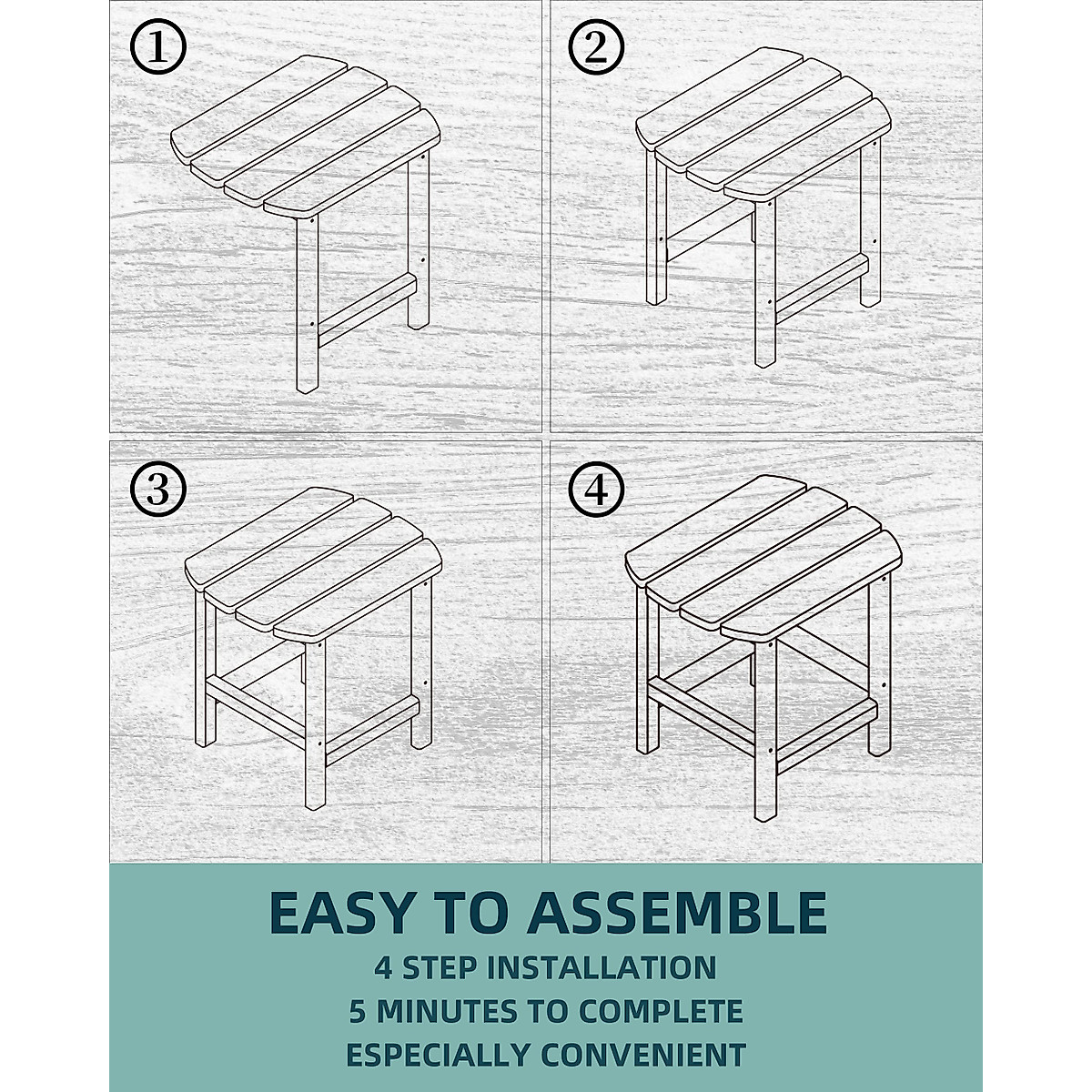 ①

②

③

④

EASY TO ASSEMBLE
4 STEP INSTALLATION
5 MINUTES TO COMPLETE
ESPECIALLY CONVENIENT