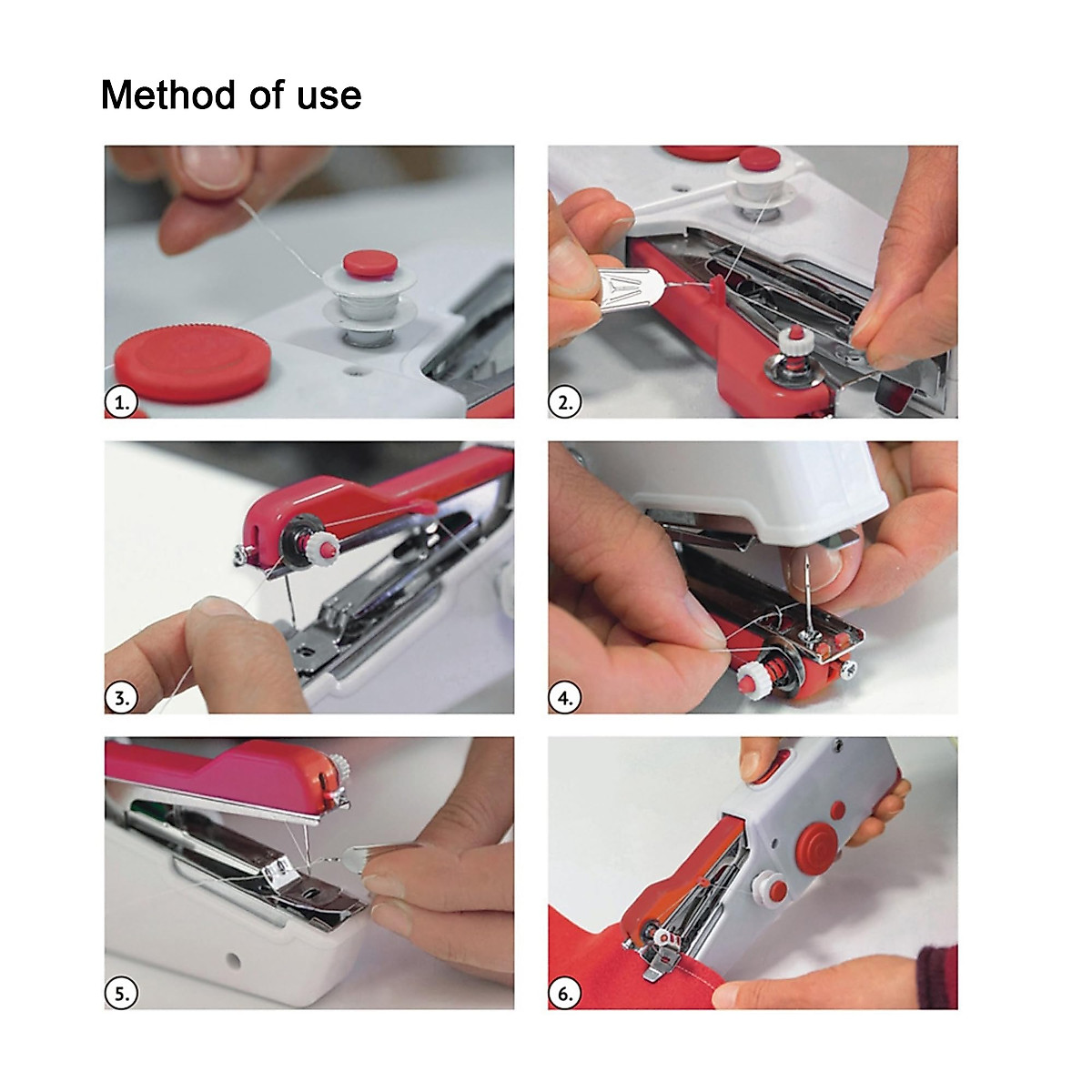 Method of use

1.

2.

3.

4.

5.

6.