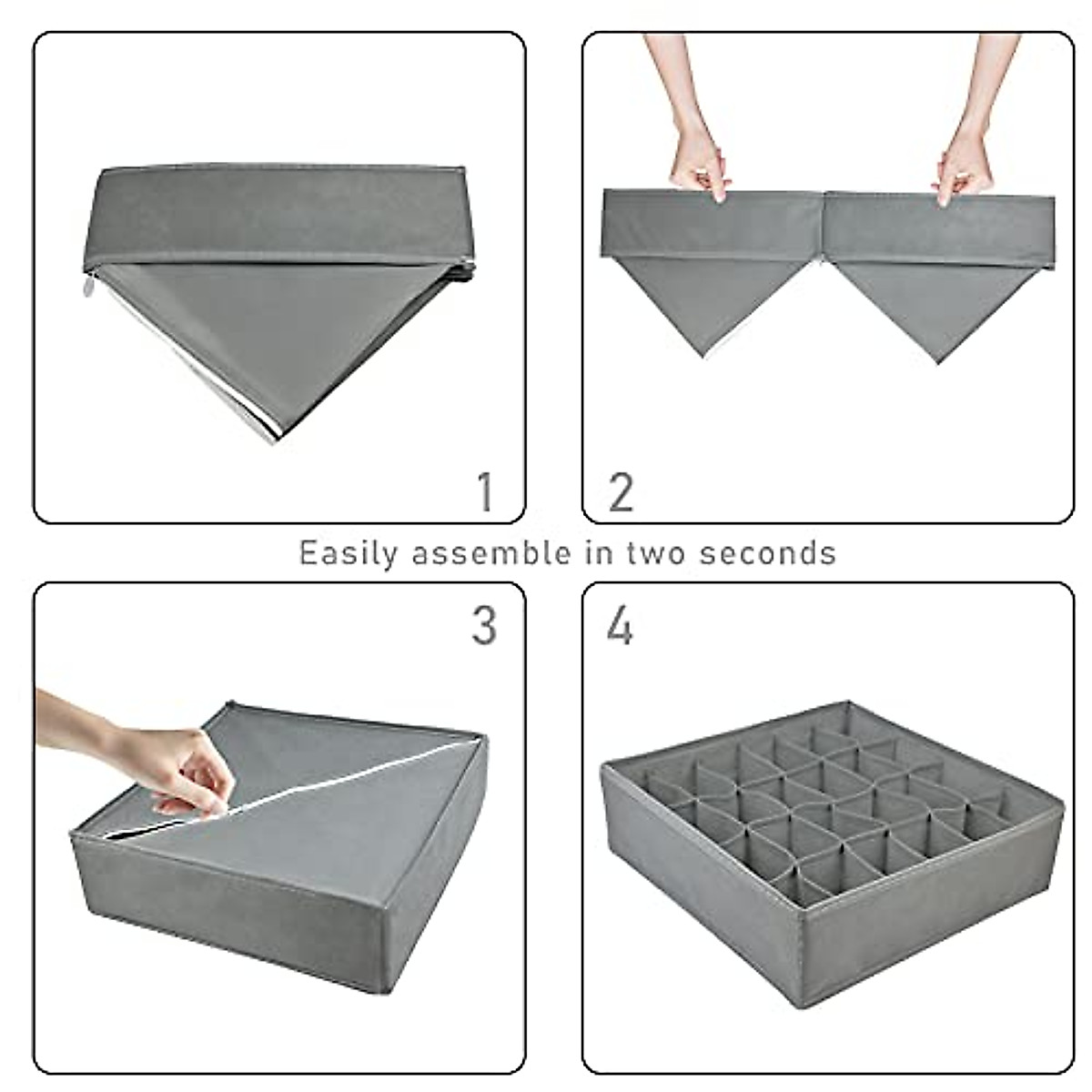 1

2

Easily assemble in two seconds

3

4