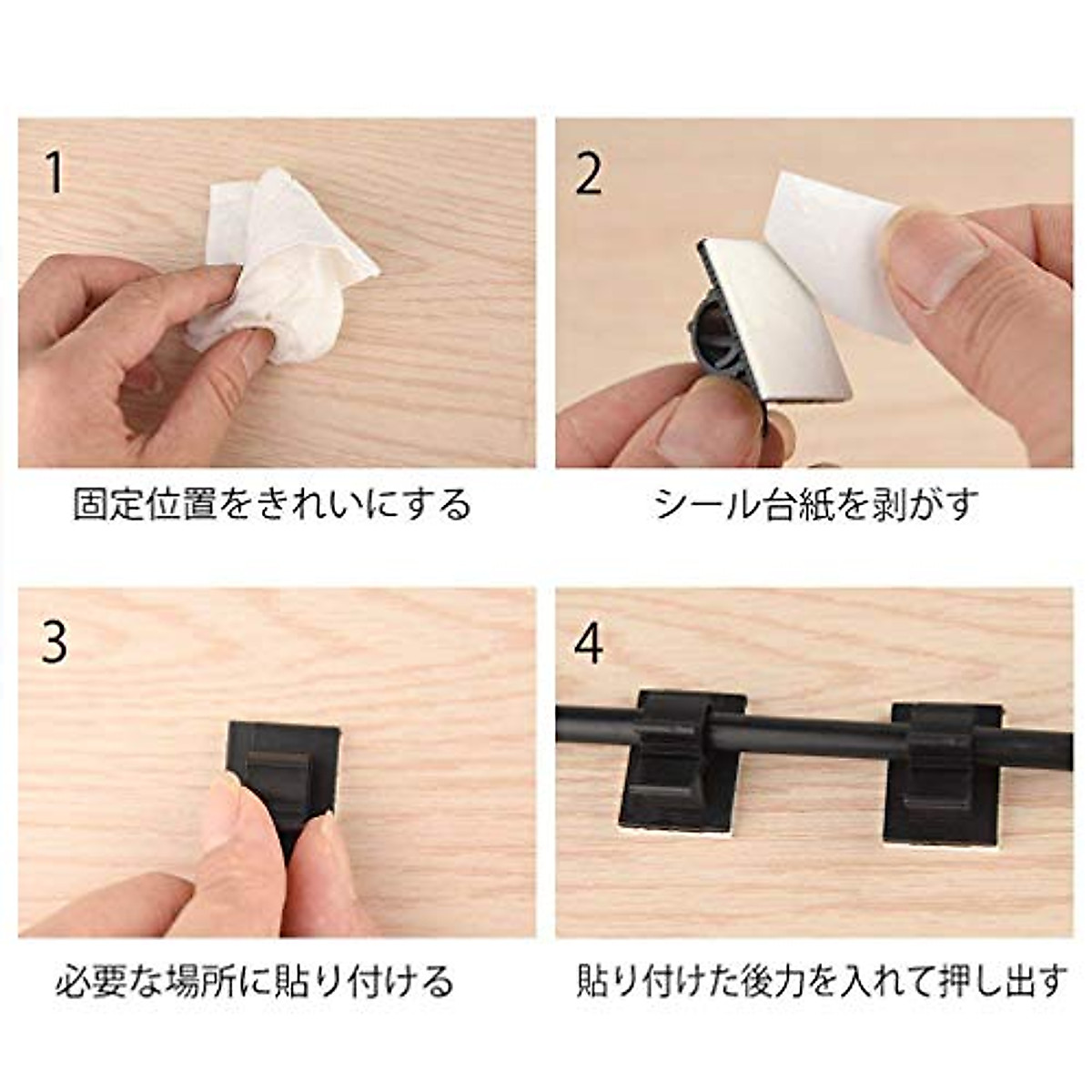 1

固定位置をきれいにする

2

シール台紙を剥がす

3

必要な場所に貼り付ける

4

貼り付けた後力を入れて押し出す