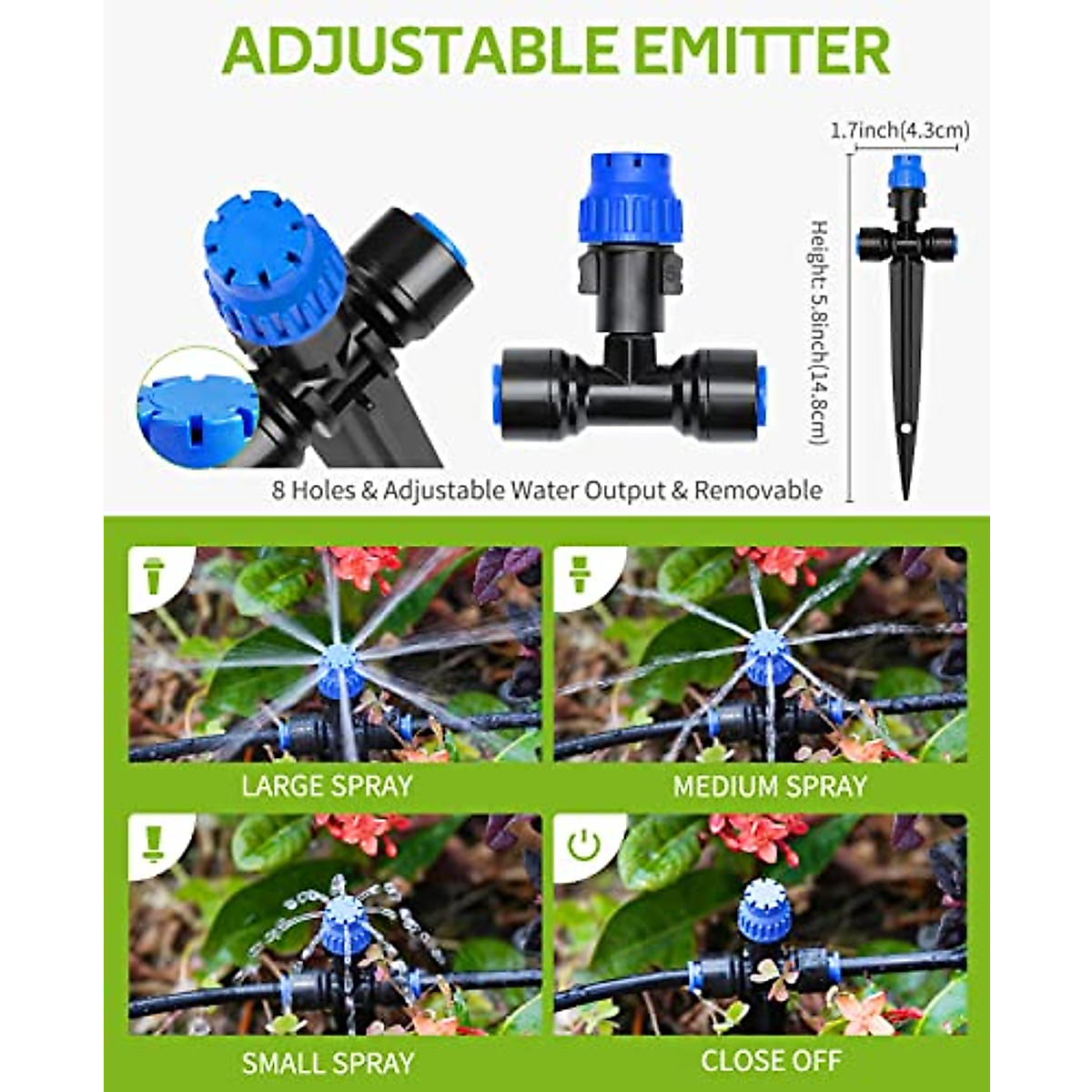 ADJUSTABLE EMITTER

1.7inch(4.3cm)

Height: 5.8inch(14.8cm)

8 Holes & Adjustable Water Output & Removable

LARGE SPRAY

MEDIUM SPRAY

SMALL SPRAY

CLOSE OFF