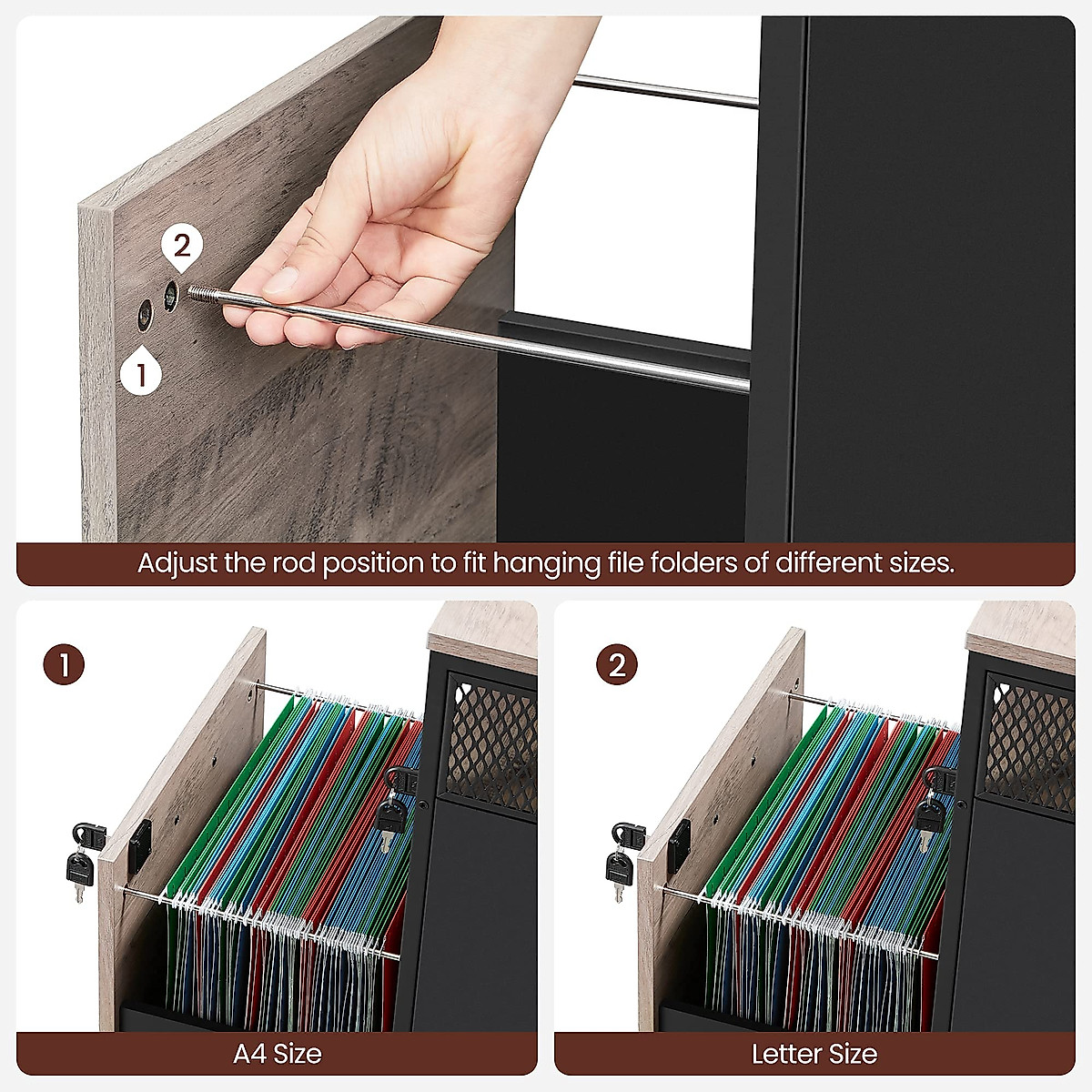 2

1

Adjust the rod position to fit hanging file folders of different sizes.

1

A4 Size

2

Letter Size