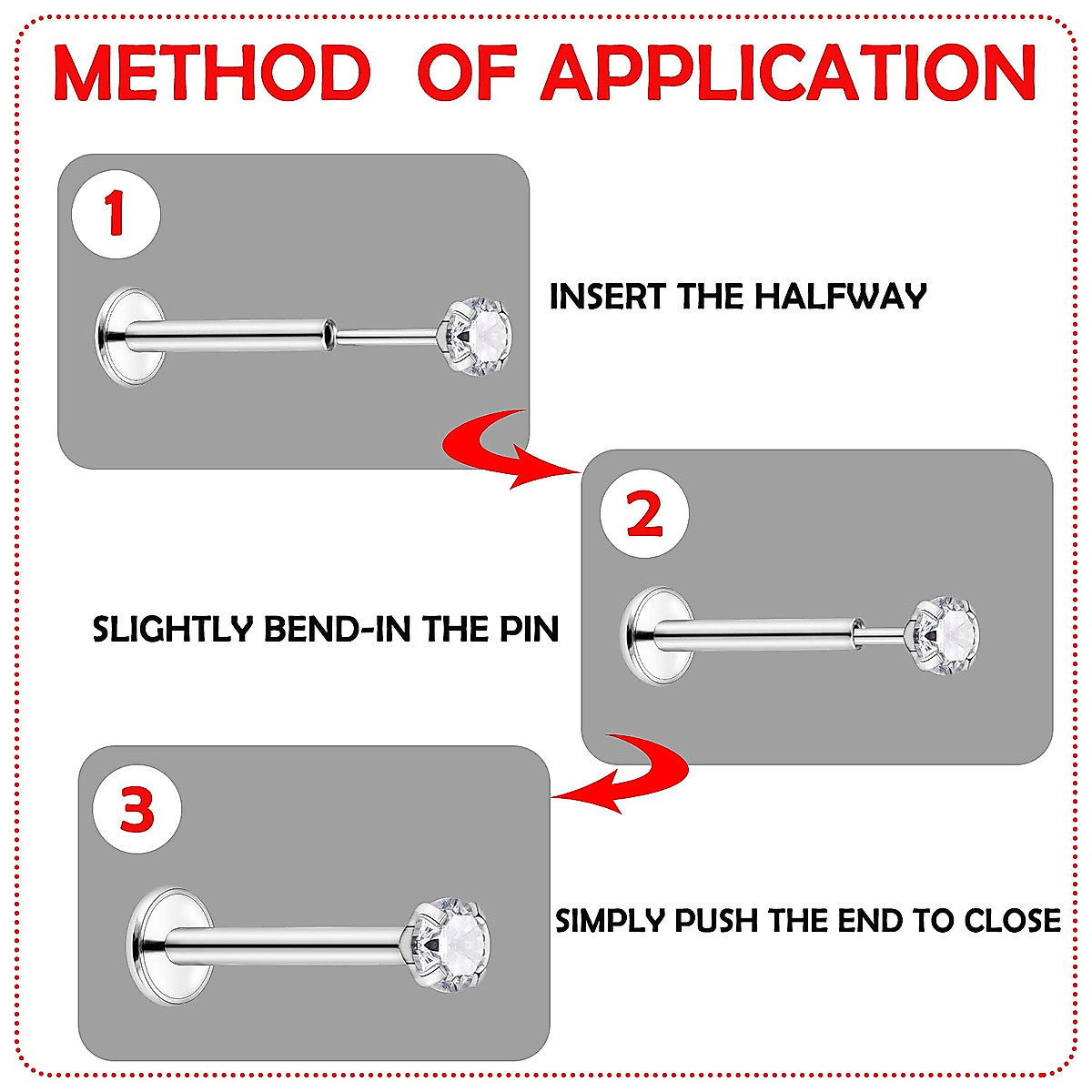 METHOD OF APPLICATION

1

INSERT THE HALFWAY

2

SLIGHTLY BEND-IN THE PIN

3

SIMPLY PUSH THE END TO CLOSE