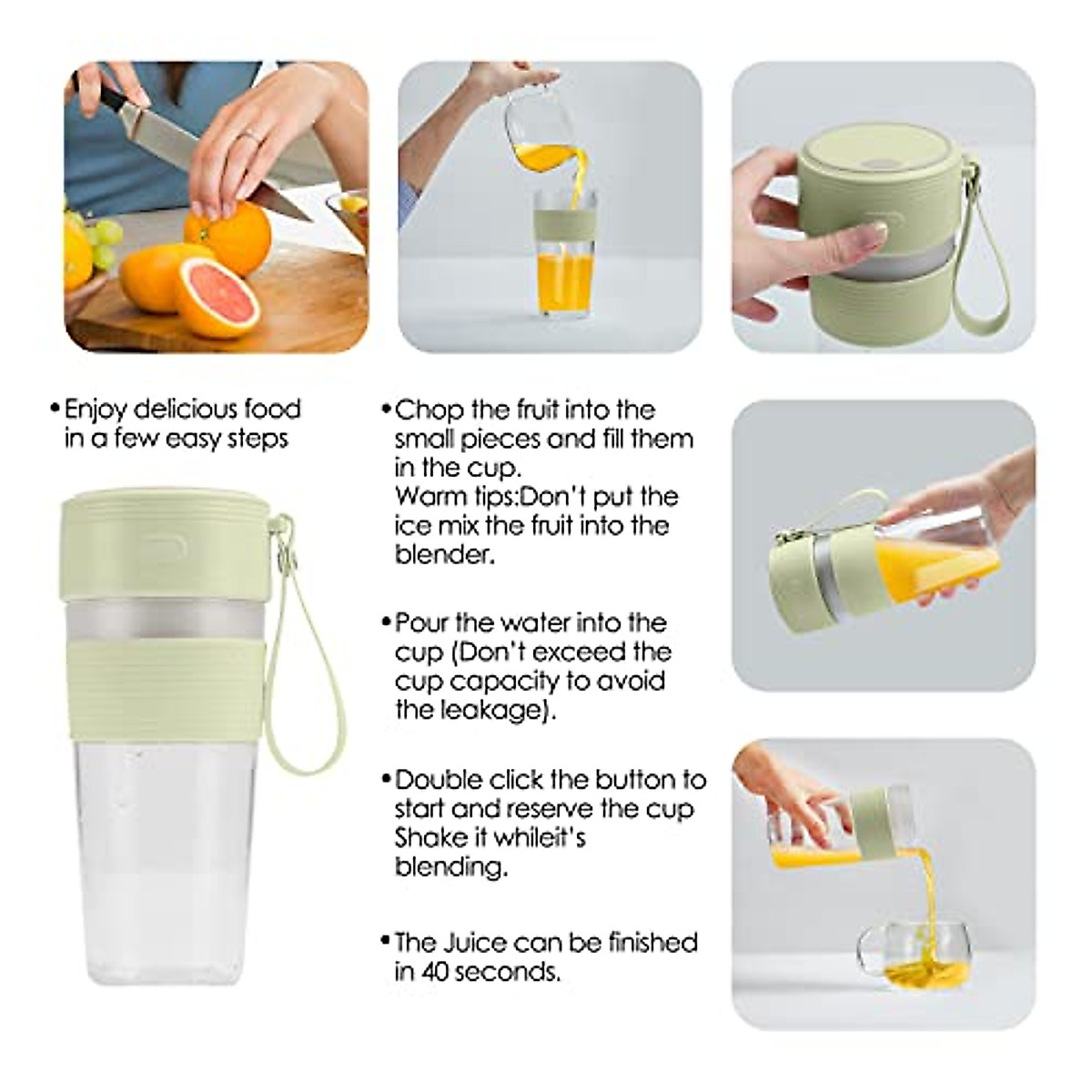 •Enjoy delicious food in a few easy steps

•Chop the fruit into the small pieces and fill them in the cup.
Warm tips:Don't put the ice mix the fruit into the blender.

•Pour the water into the cup (Don't exceed the cup capacity to avoid the leakage).

•Double click the button to start and reserve the cup Shake it whileit's blending.

•The Juice can be finished in 40 seconds.