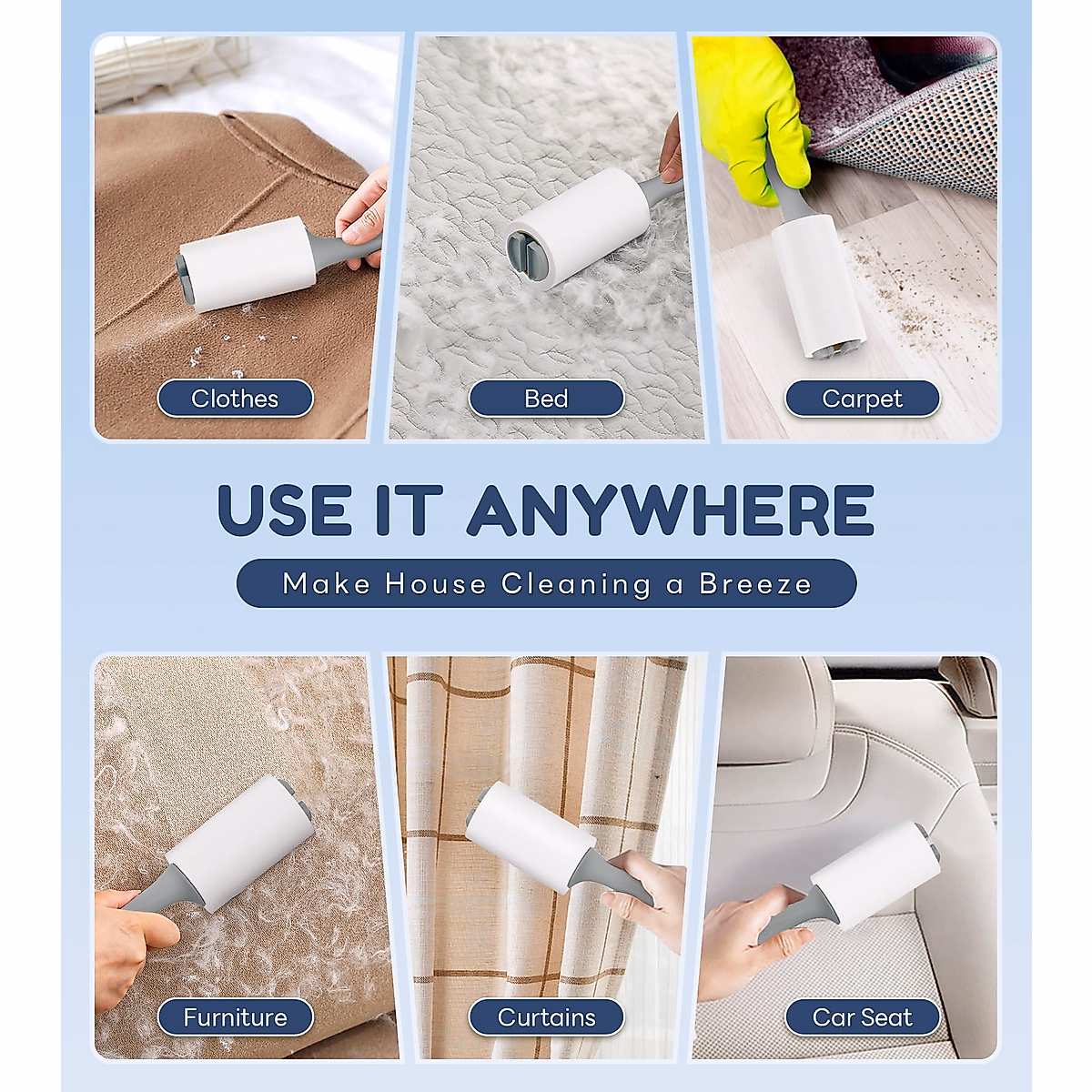 Clothes

Bed

Carpet

USE IT ANYWHERE

Make House Cleaning a Breeze

Furniture

Curtains

Car Seat