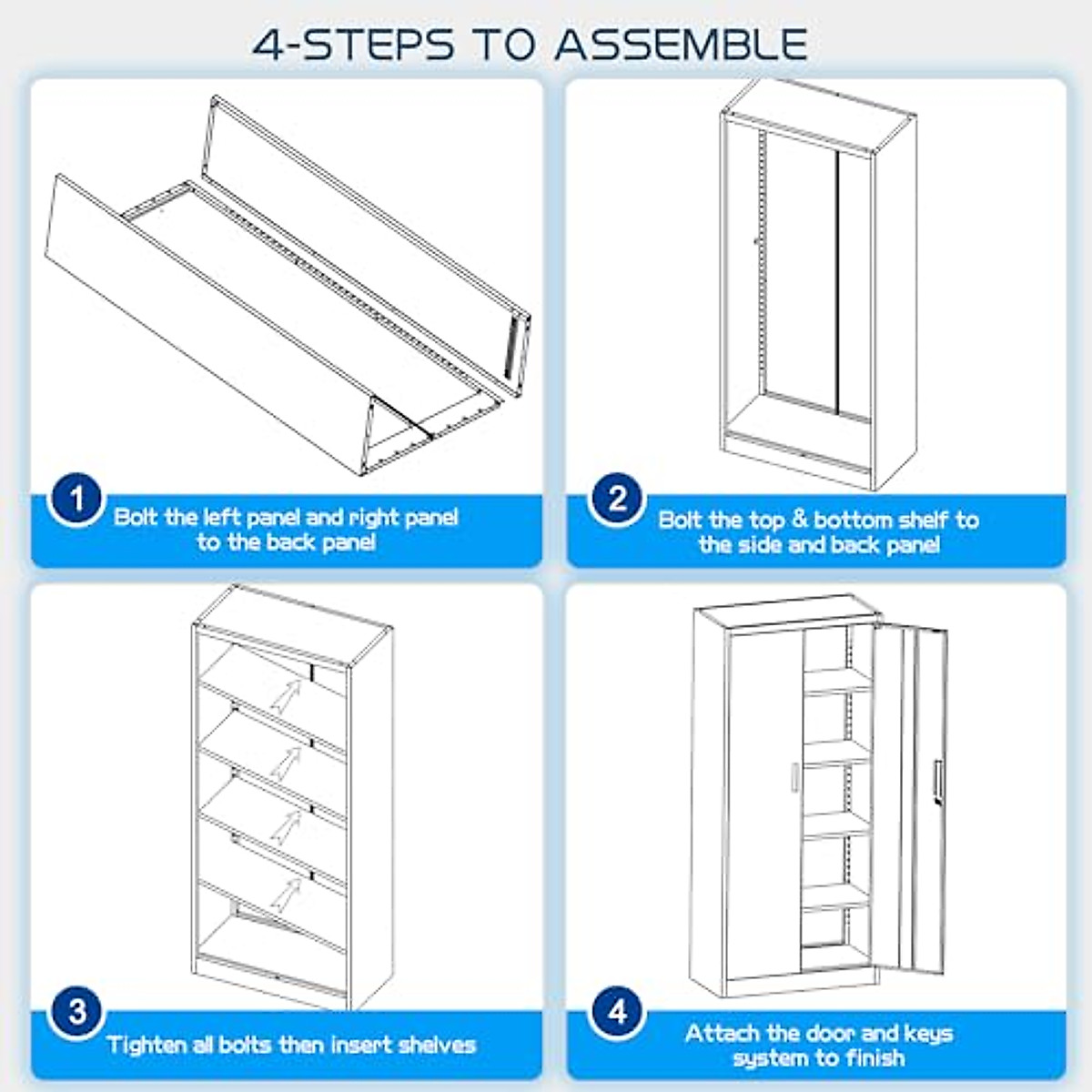 4-STEPS TO ASSEMBLE

1
Bolt the left panel and right panel to the back panel

2
Bolt the top & bottom shelf to the side and back panel

3
Tighten all bolts then insert shelves

4
Attach the door and keys system to finish