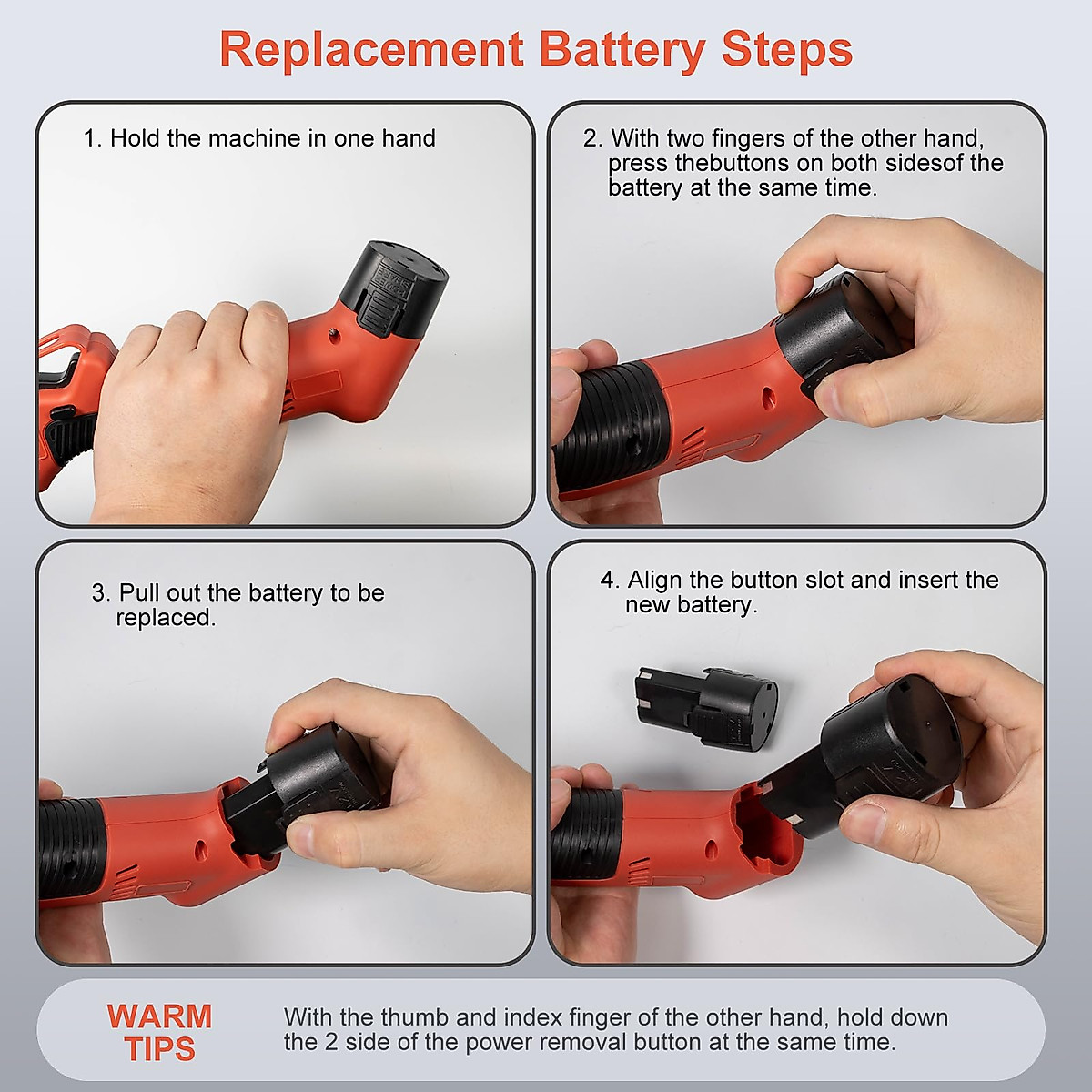 Replacement Battery Steps

1. Hold the machine in one hand

2. With two fingers of the other hand, press thebuttons on both sidesof the battery at the same time.

3. Pull out the battery to be replaced.

4. Align the button slot and insert the new battery.

WARM TIPS

With the thumb and index finger of the other hand, hold down the 2 side of the power removal button at the same time.