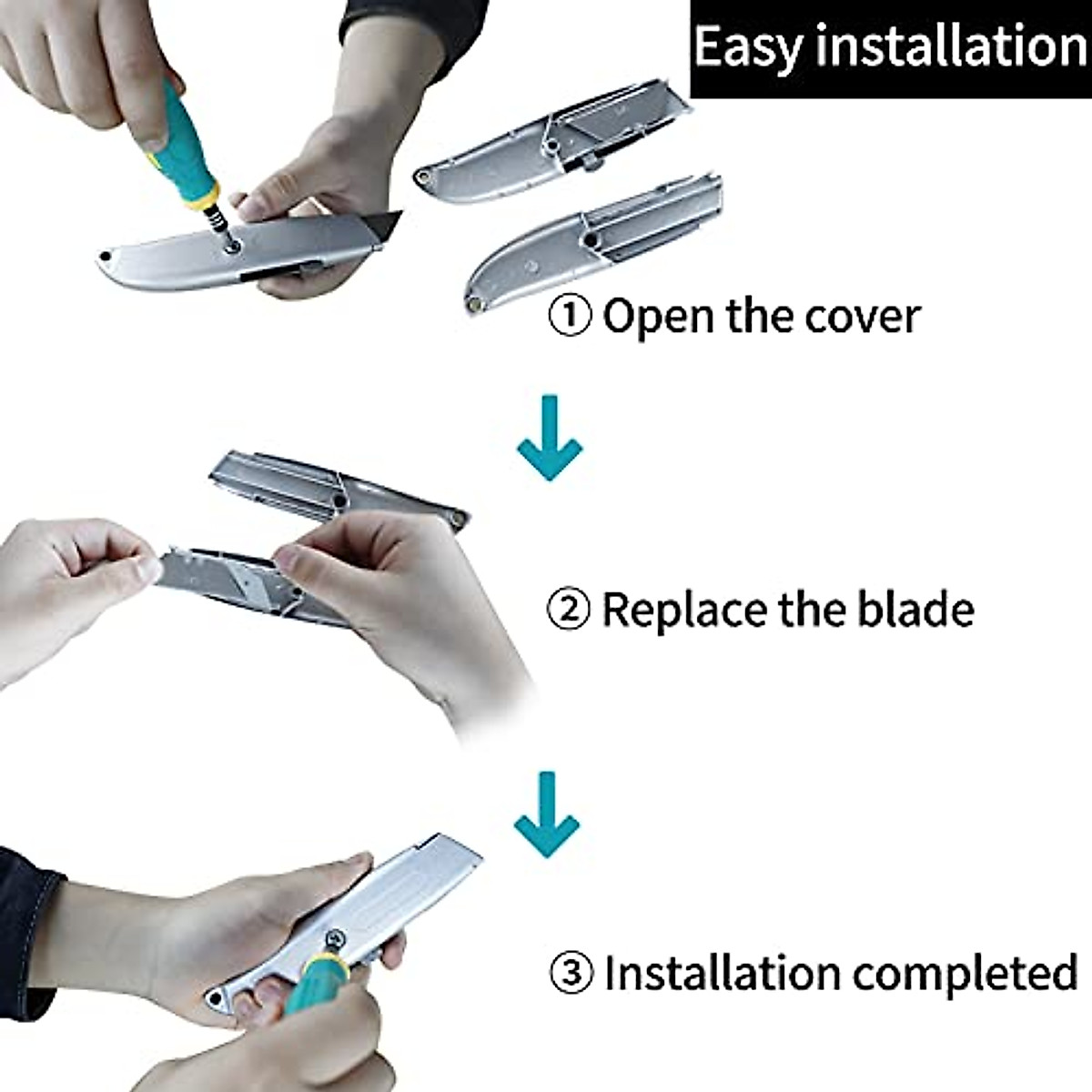 Easy installation

① Open the cover

② Replace the blade

③ Installation completed