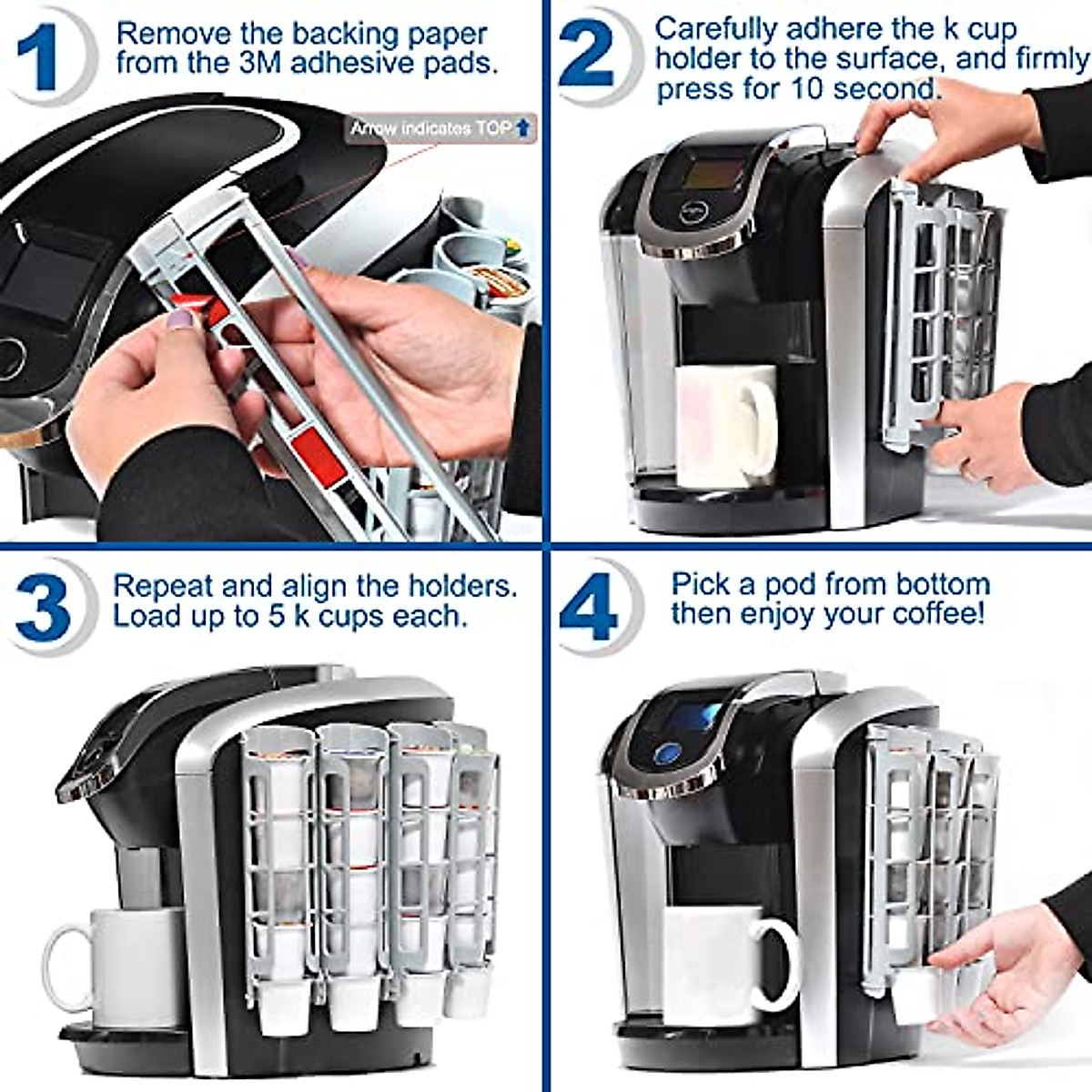 1 Remove the backing paper from the 3M adhesive pads.

Arrow indicates TOP

2 Carefully adhere the k cup holder to the surface, and firmly press for 10 second.

3 Repeat and align the holders. Load up to 5 k cups each.

4 Pick a pod from bottom then enjoy your coffee!