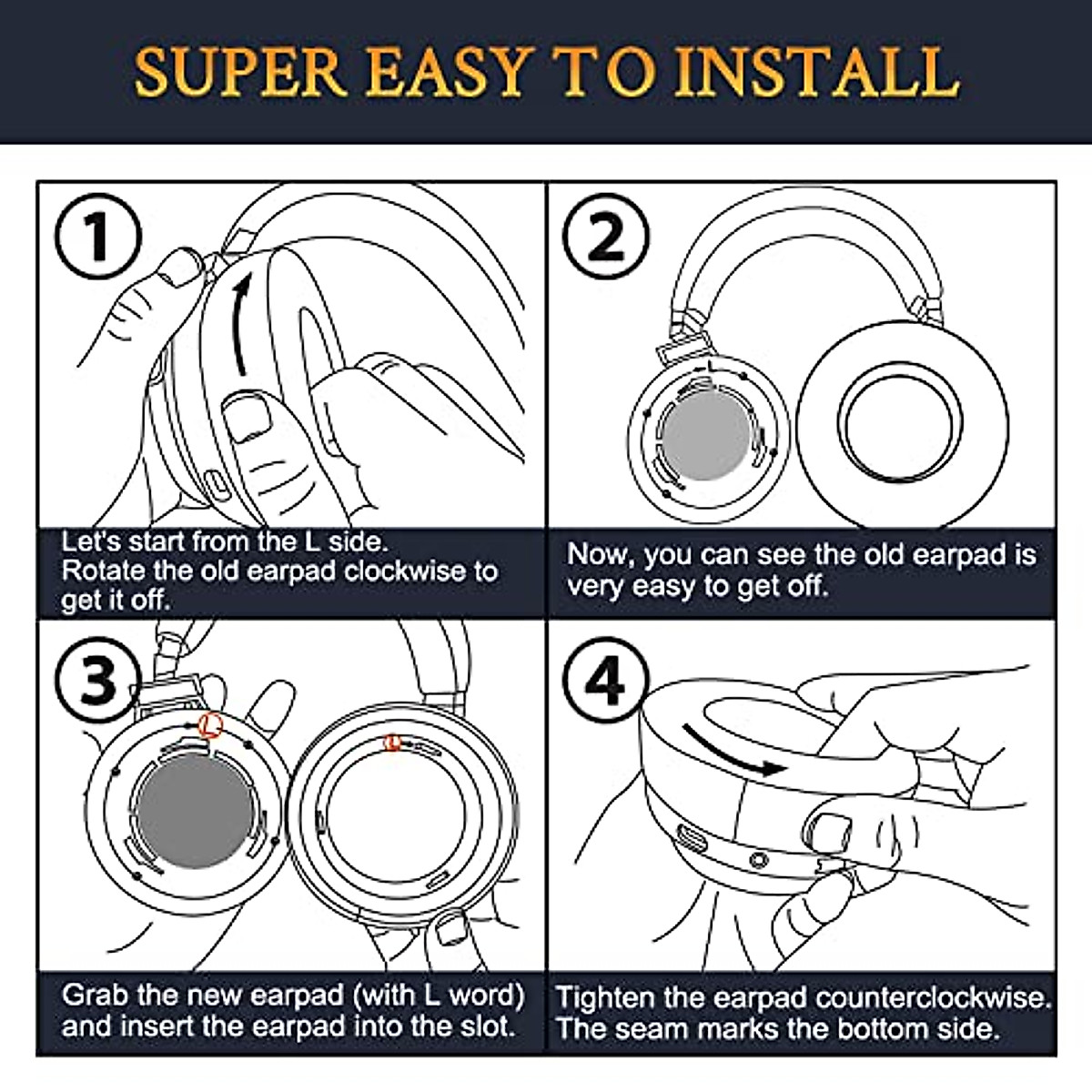 SUPER EASY TO INSTALL

1

Let's start from the L side.
Rotate the old earpad clockwise to get it off.

2

L

Now, you can see the old earpad is very easy to get off.

3

L

L

Grab the new earpad (with L word) and insert the earpad into the slot.

4

Tighten the earpad counterclockwise.
The seam marks the bottom side.