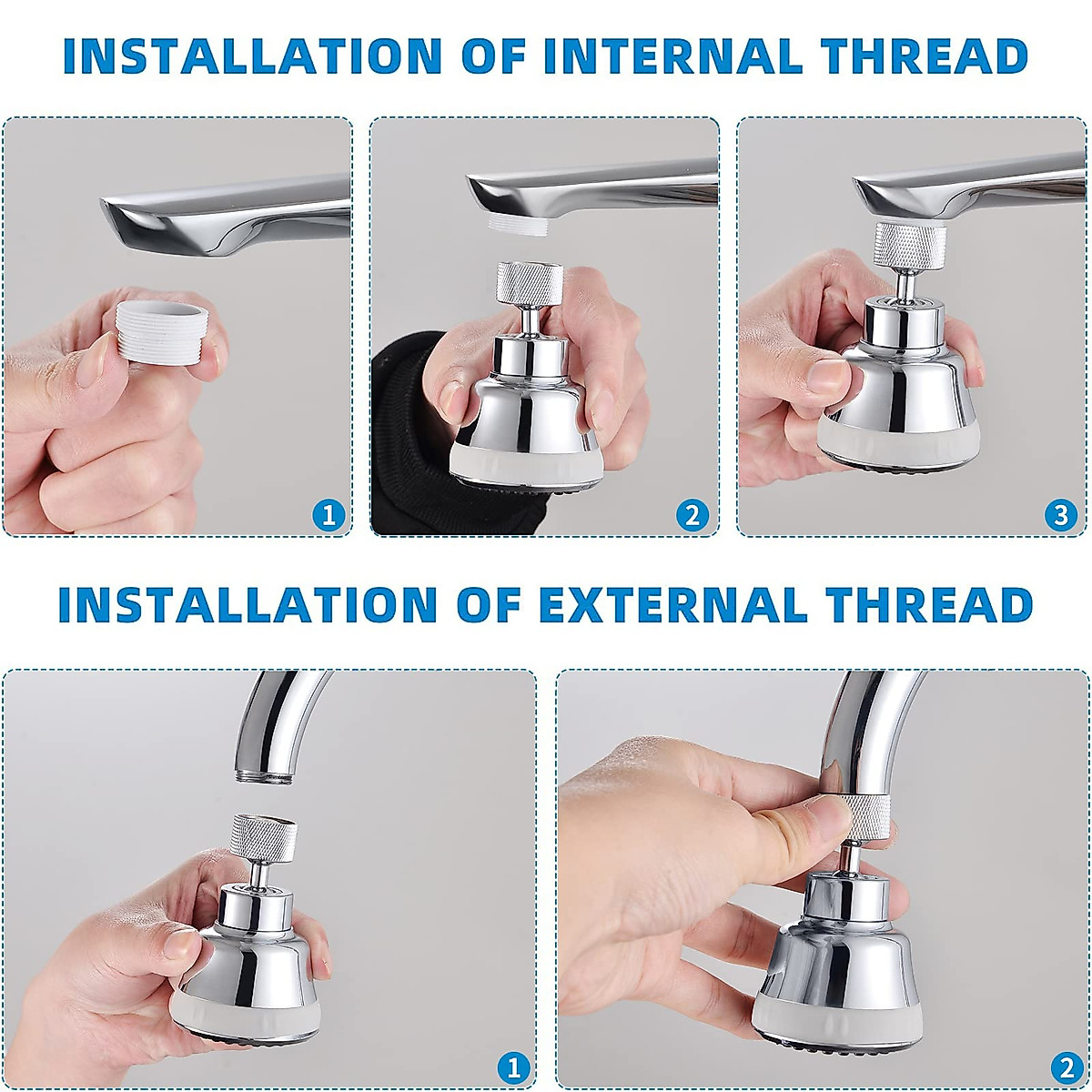 INSTALLATION OF INTERNAL THREAD

1

2

3

INSTALLATION OF EXTERNAL THREAD

1

2