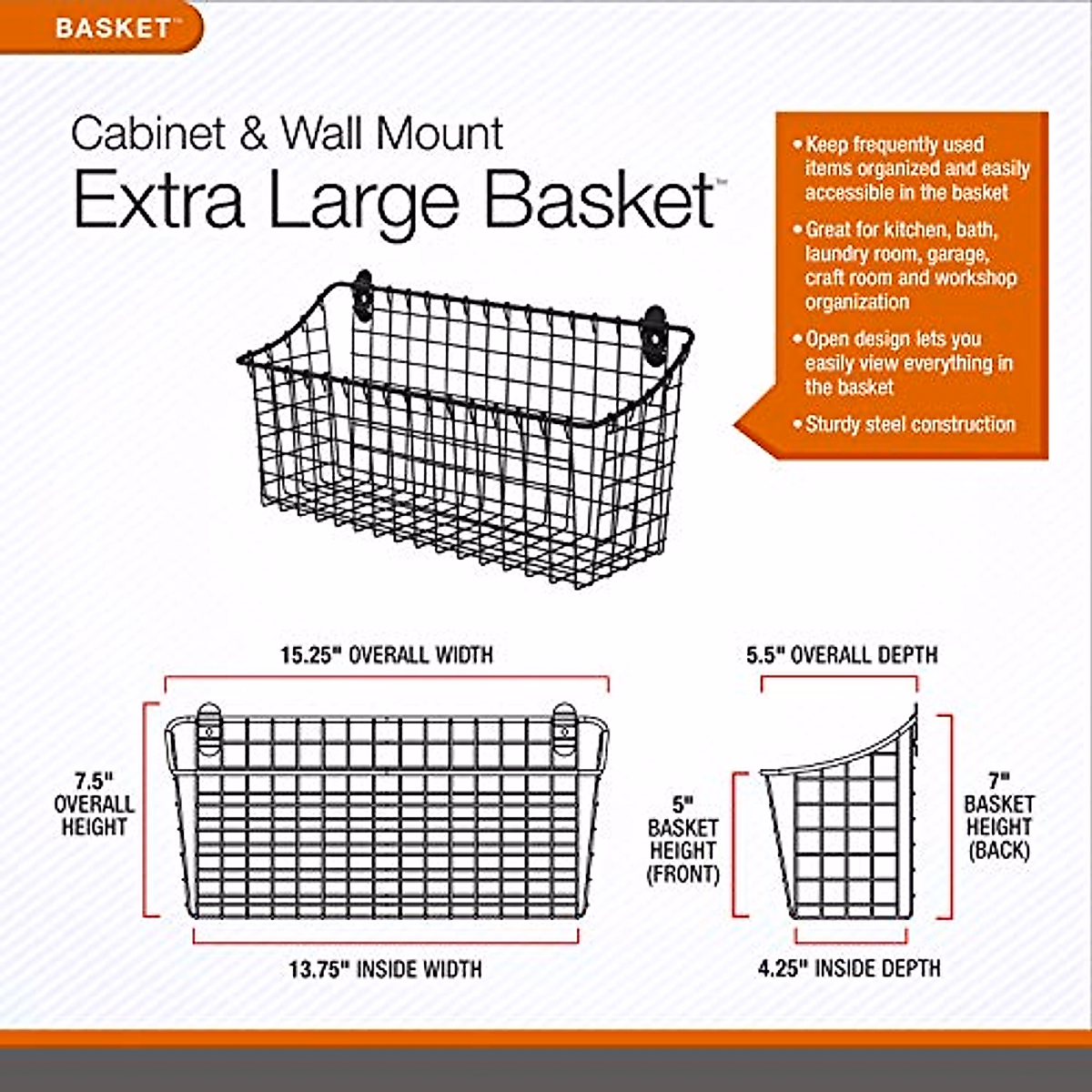 BASKET™

Cabinet & Wall Mount
Extra Large Basket™

• Keep frequently used items organized and easily accessible in the basket
• Great for kitchen, bath, laundry room, garage, craft room and workshop organization
• Open design lets you easily view everything in the basket
• Sturdy steel construction

15.25" OVERALL WIDTH

7.5" OVERALL HEIGHT

13.75" INSIDE WIDTH

5.5" OVERALL DEPTH

5" BASKET HEIGHT (FRONT)

7" BASKET HEIGHT (BACK)

4.25" INSIDE DEPTH