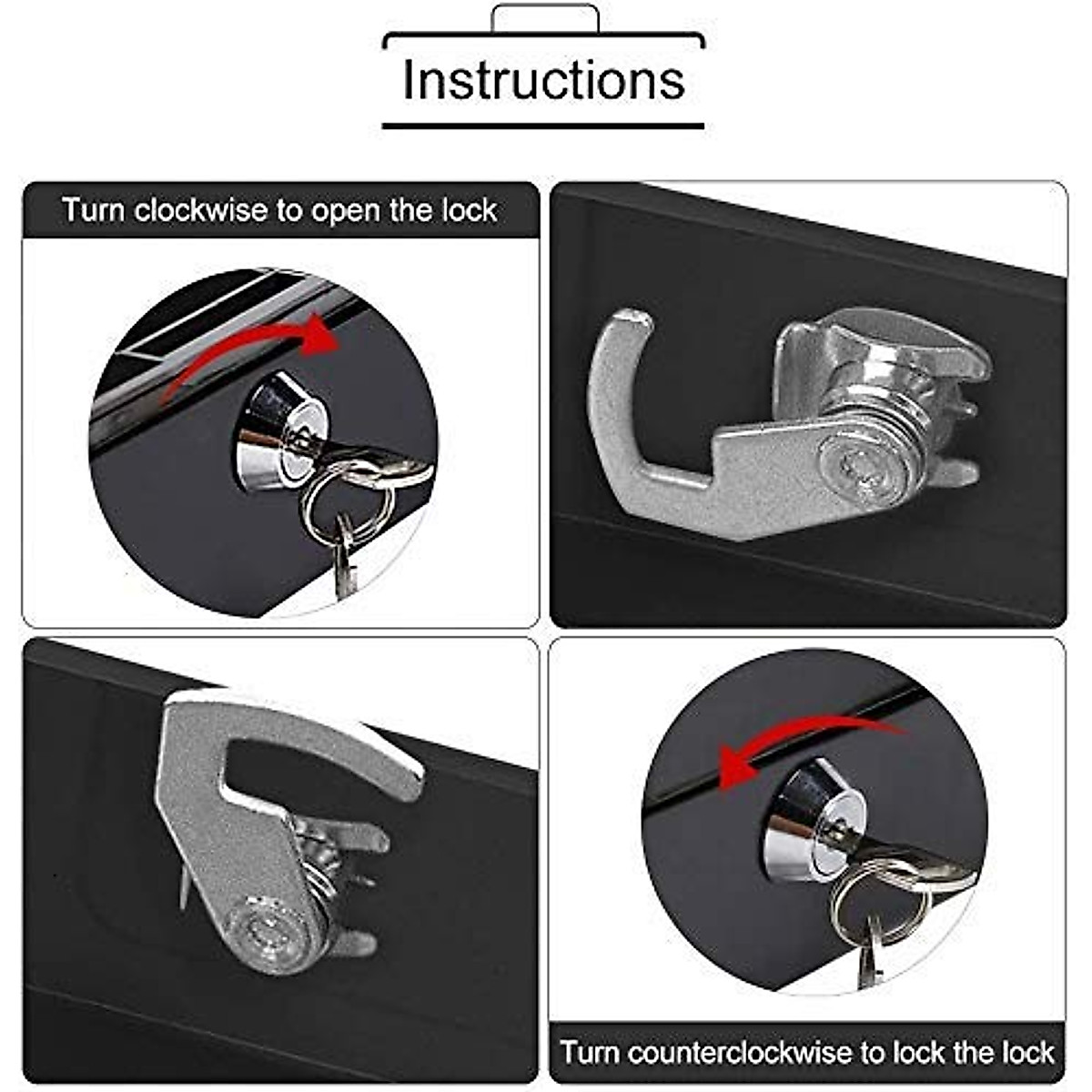 Instructions

Turn clockwise to open the lock

Turn counterclockwise to lock the lock