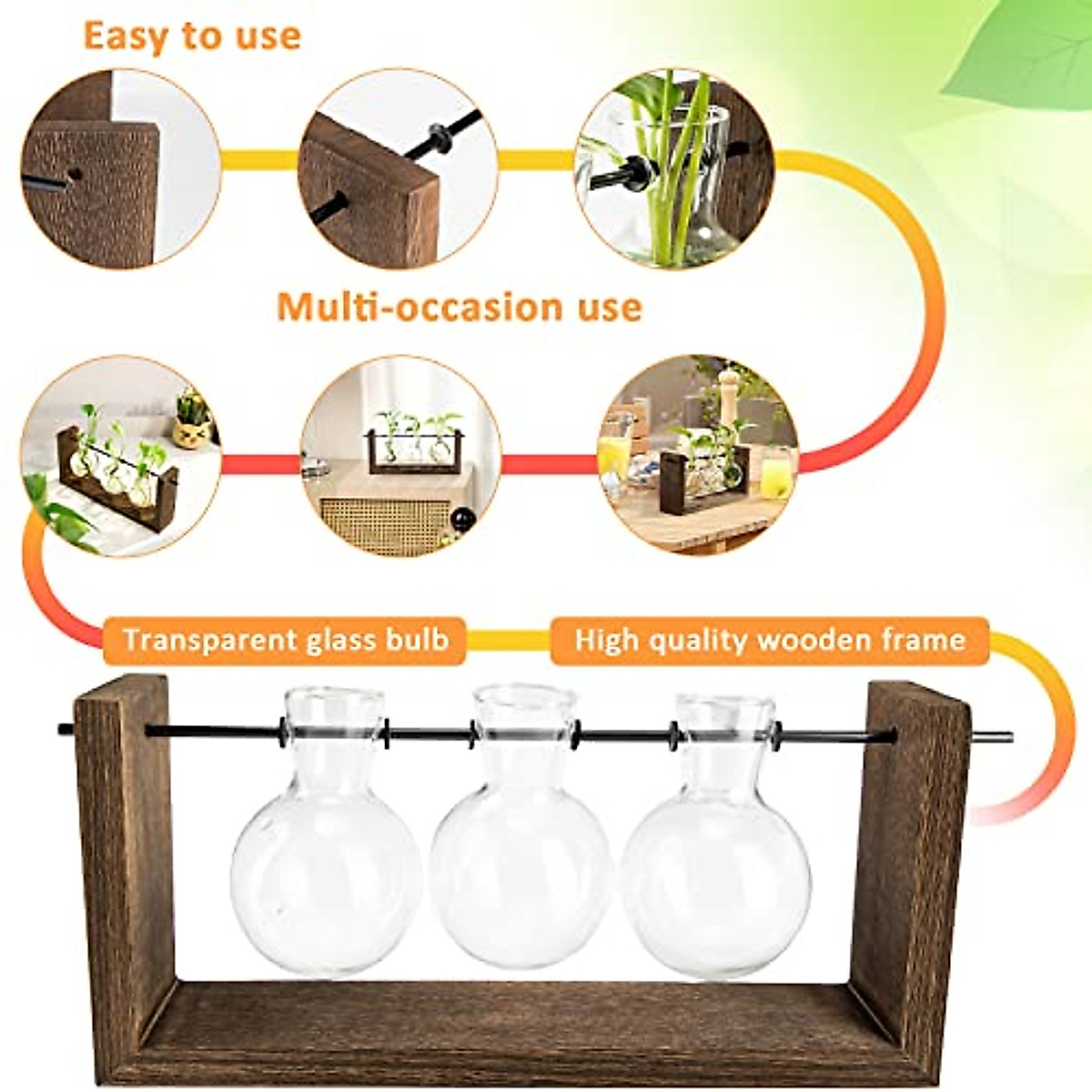 Easy to use

Multi-occasion use

Transparent glass bulb

High quality wooden frame