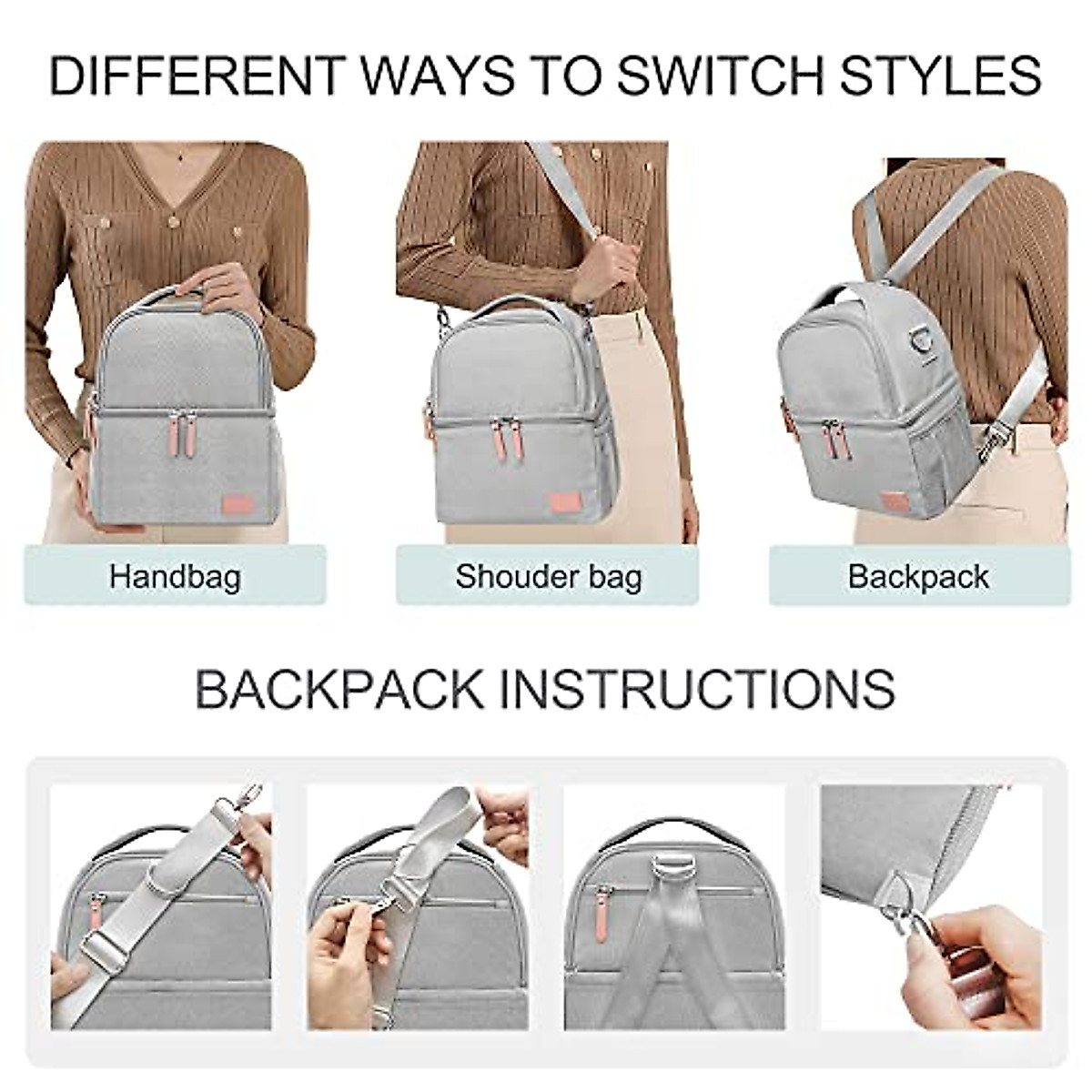 DIFFERENT WAYS TO SWITCH STYLES

Handbag

Shouder bag

Backpack

BACKPACK INSTRUCTIONS