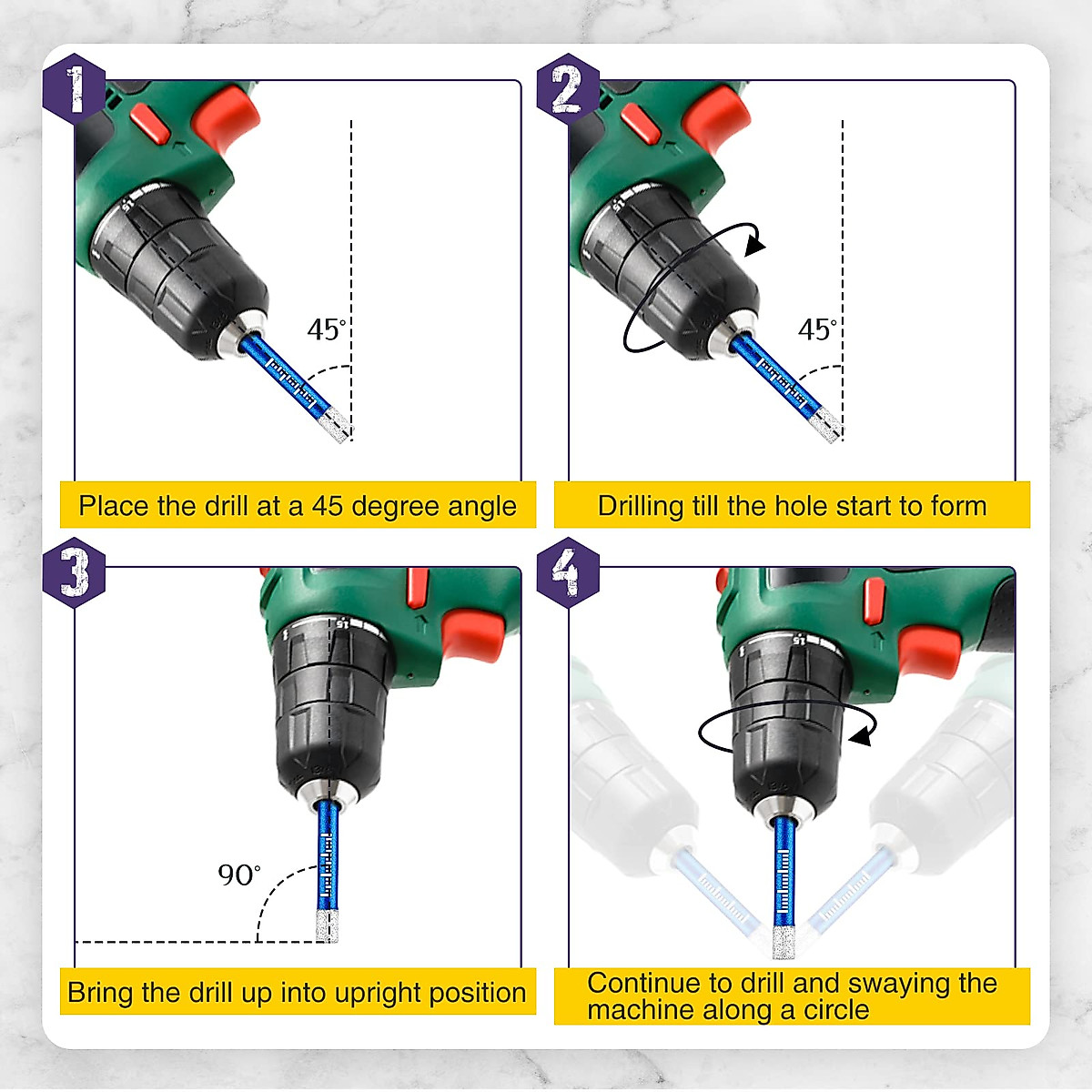 1

45°

Place the drill at a 45 degree angle

2

45°

Drilling till the hole start to form

3

90°

Bring the drill up into upright position

4

Continue to drill and swaying the machine along a circle