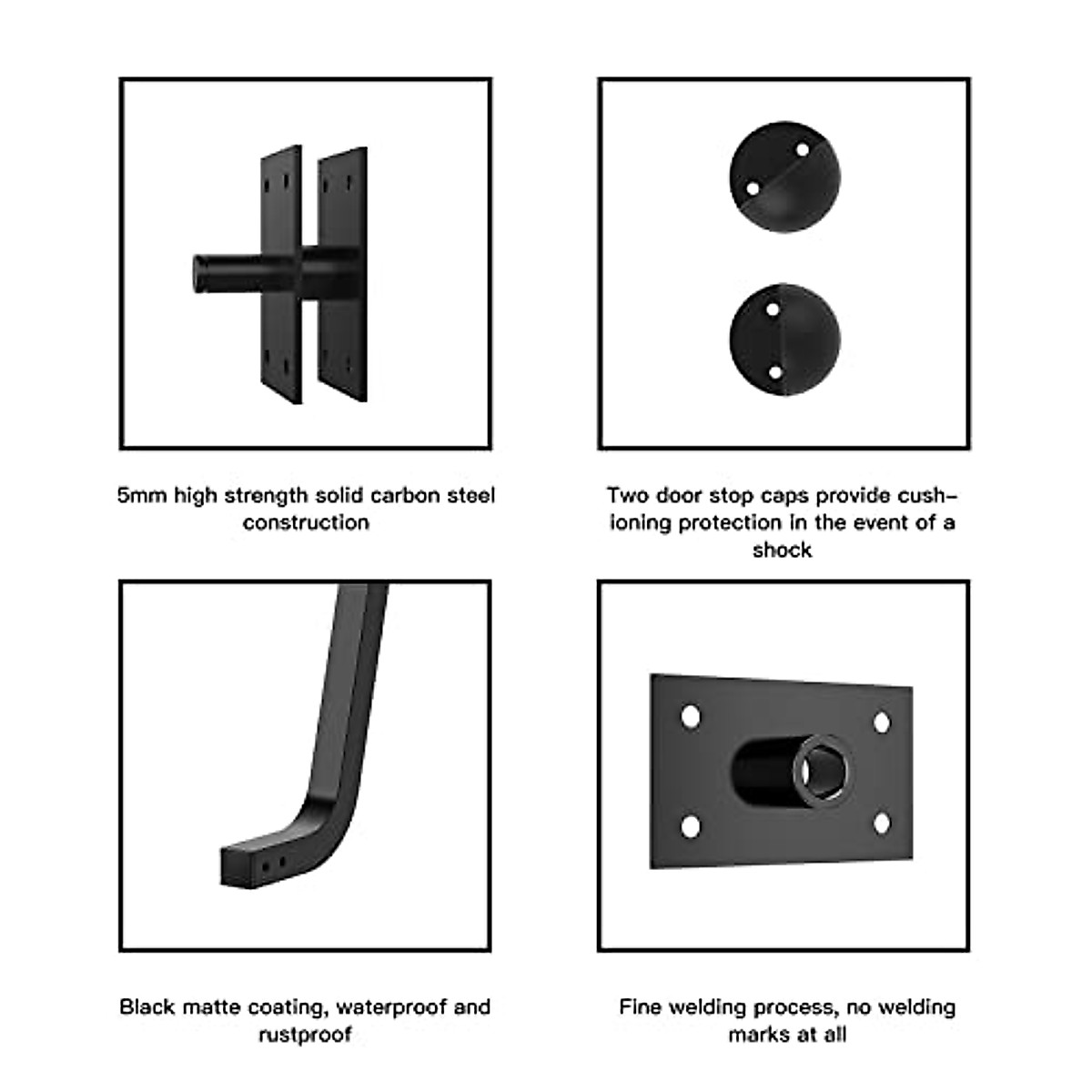 5mm high strength solid carbon steel construction

Two door stop caps provide cushioning protection in the event of a shock

Black matte coating, waterproof and rustproof

Fine welding process, no welding marks at all