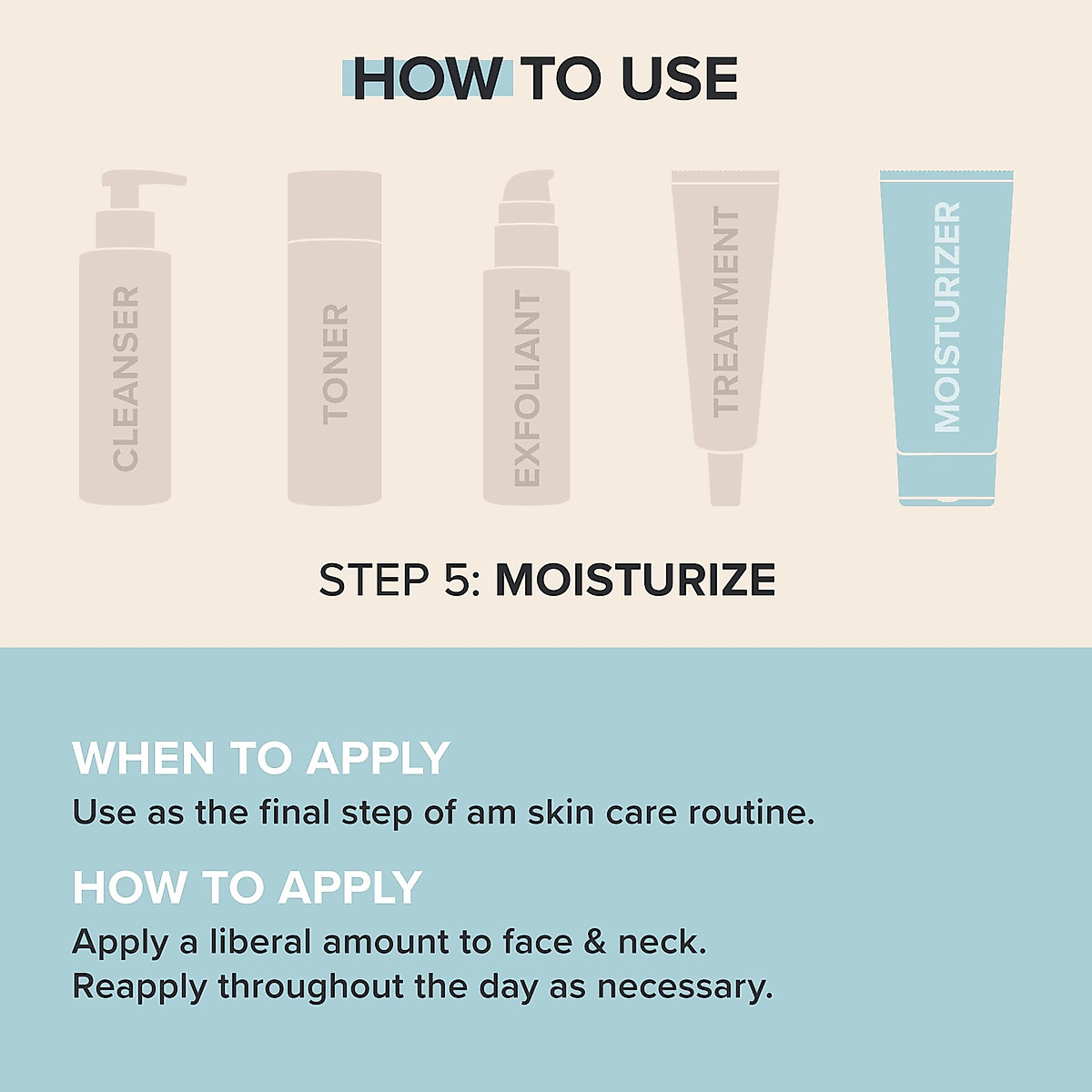 HOW TO USE

CLEANSER

TONER

EXFOLIANT

TREATMENT

MOISTURIZER

STEP 5: MOISTURIZE

WHEN TO APPLY
Use as the final step of am skin care routine.

HOW TO APPLY
Apply a liberal amount to face & neck. Reapply throughout the day as necessary.