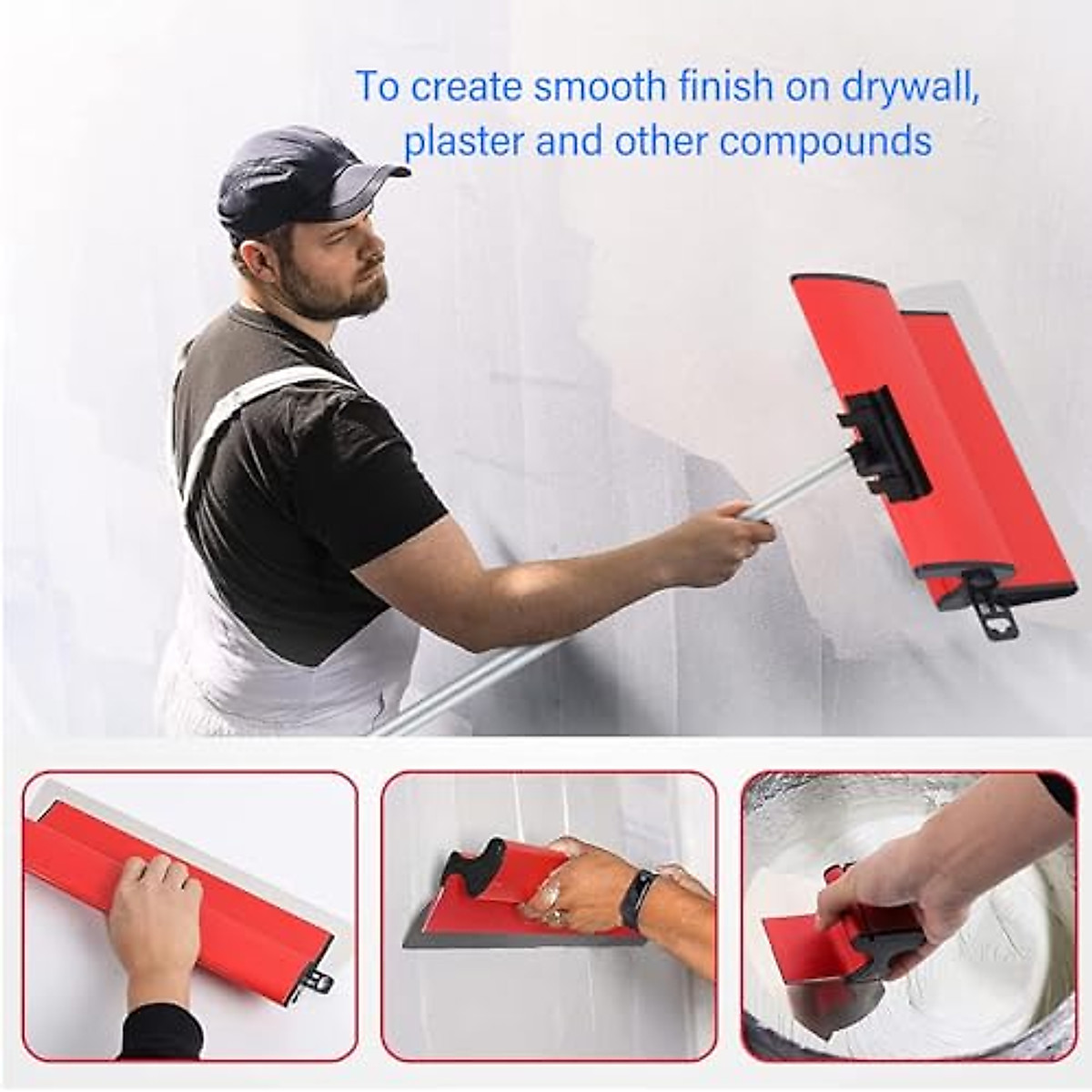 To create smooth finish on drywall, plaster and other compounds