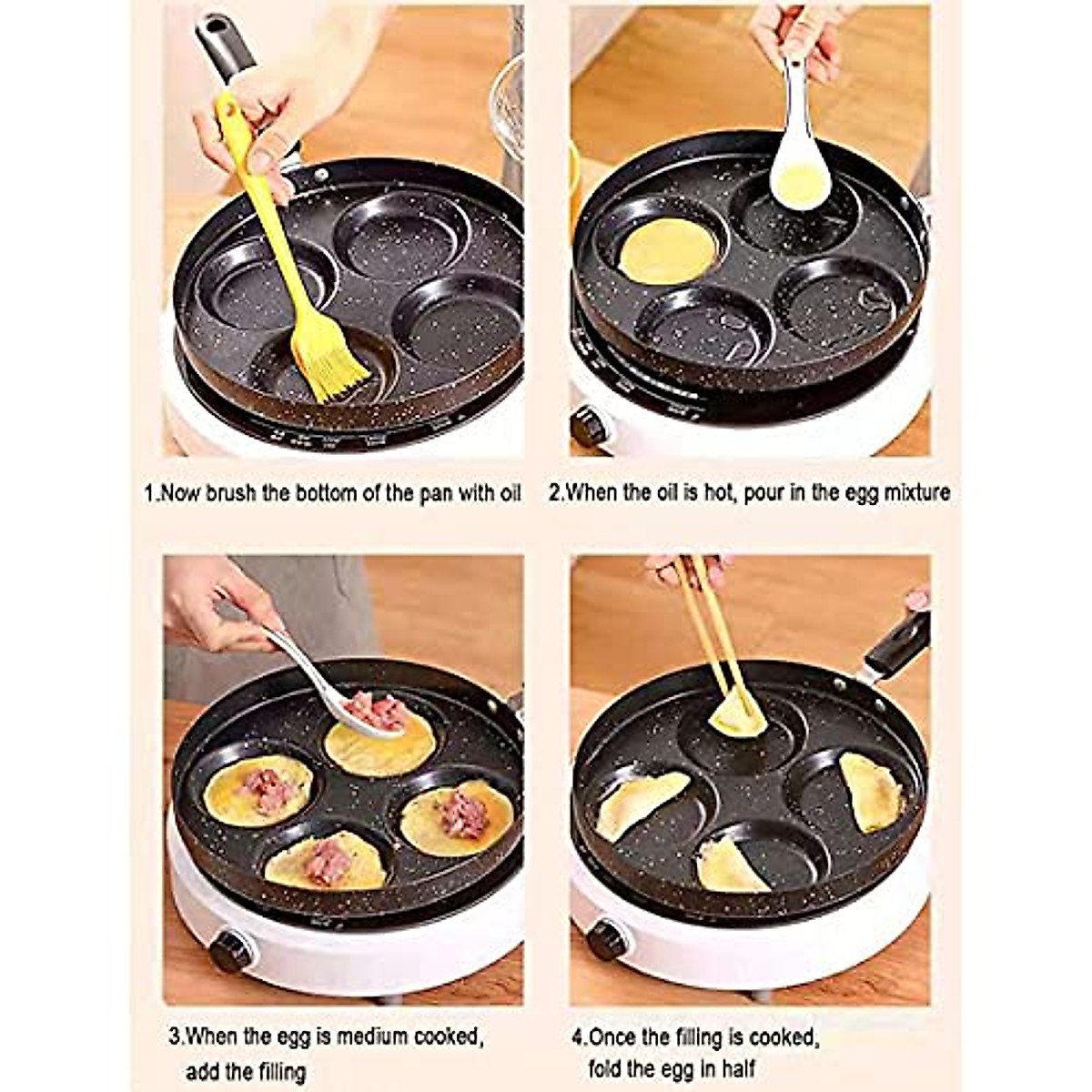 1.Now brush the bottom of the pan with oil

2.When the oil is hot, pour in the egg mixture

3.When the egg is medium cooked, add the filling

4.Once the filling is cooked, fold the egg in half