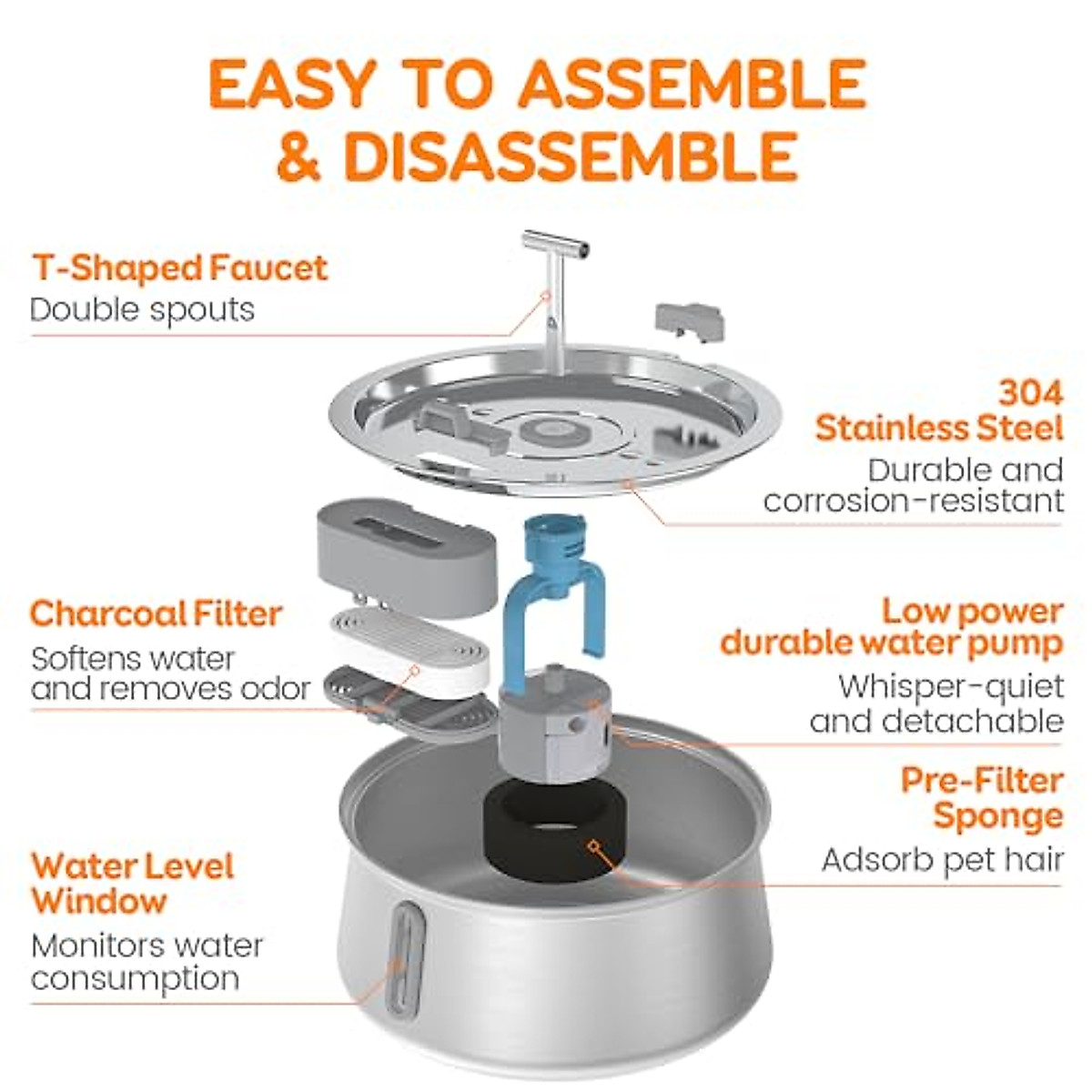 EASY TO ASSEMBLE & DISASSEMBLE

T-Shaped Faucet
Double spouts

304 Stainless Steel
Durable and corrosion-resistant

Charcoal Filter
Softens water and removes odor

Low power durable water pump
Whisper-quiet and detachable

Pre-Filter Sponge
Adsorb pet hair

Water Level Window
Monitors water consumption