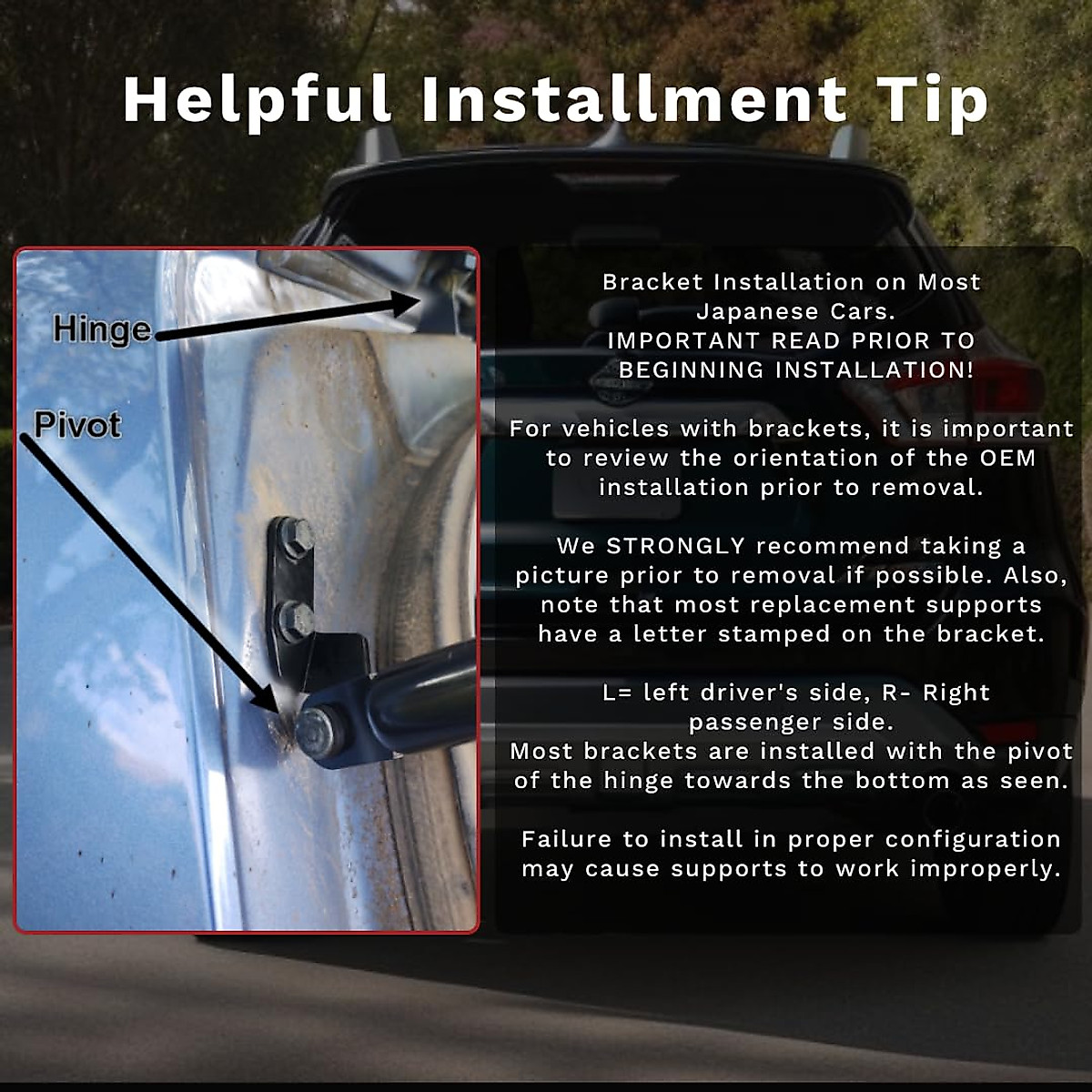 Helpful Installment Tip

Hinge

Pivot

Bracket Installation on Most Japanese Cars.
IMPORTANT READ PRIOR TO BEGINNING INSTALLATION!

For vehicles with brackets, it is important to review the orientation of the OEM installation prior to removal.

We STRONGLY recommend taking a picture prior to removal if possible. Also, note that most replacement supports have a letter stamped on the bracket.

L= left driver's side, R- Right passenger side.
Most brackets are installed with the pivot of the hinge towards the bottom as seen.

Failure to install in proper configuration may cause supports to work improperly.