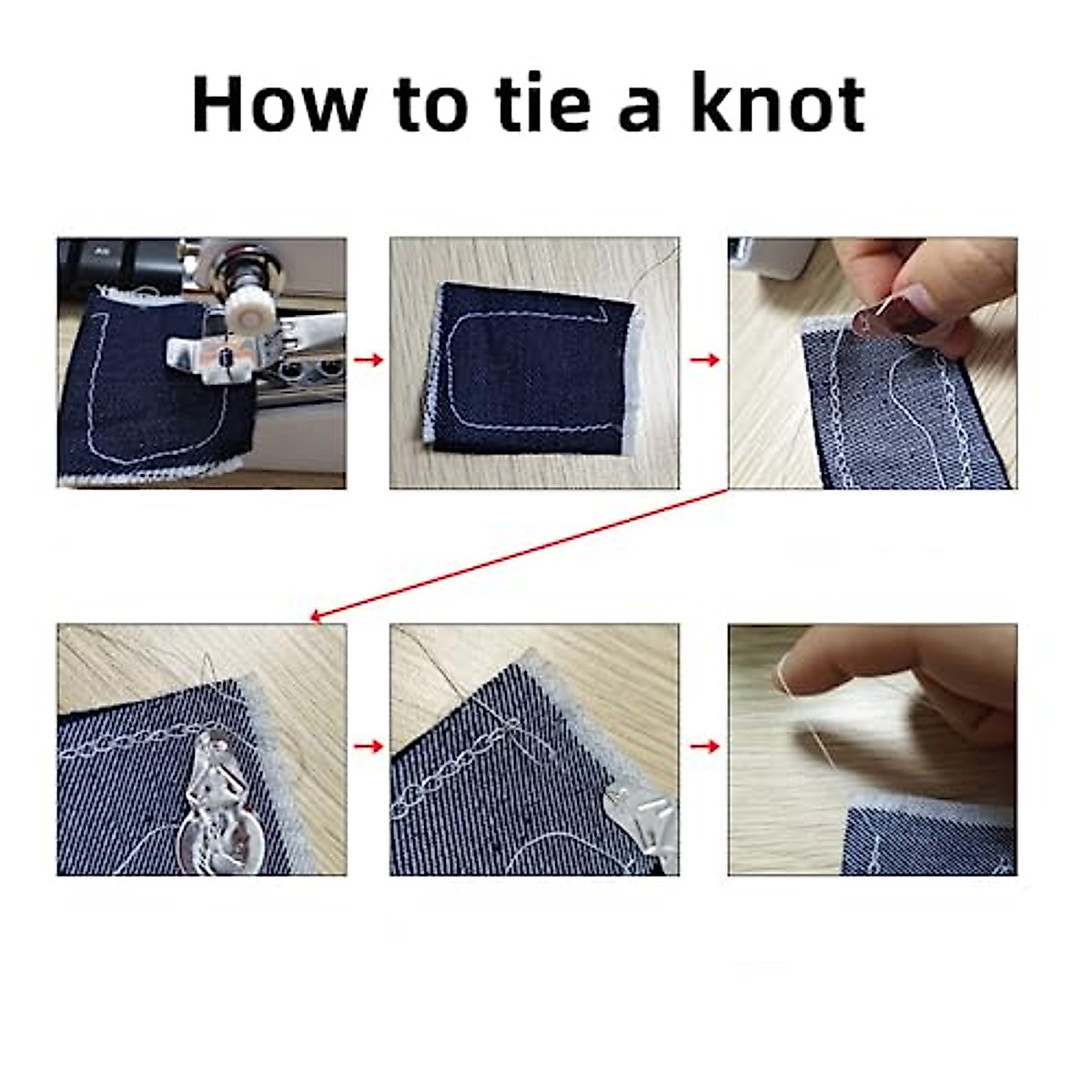 How to tie a knot