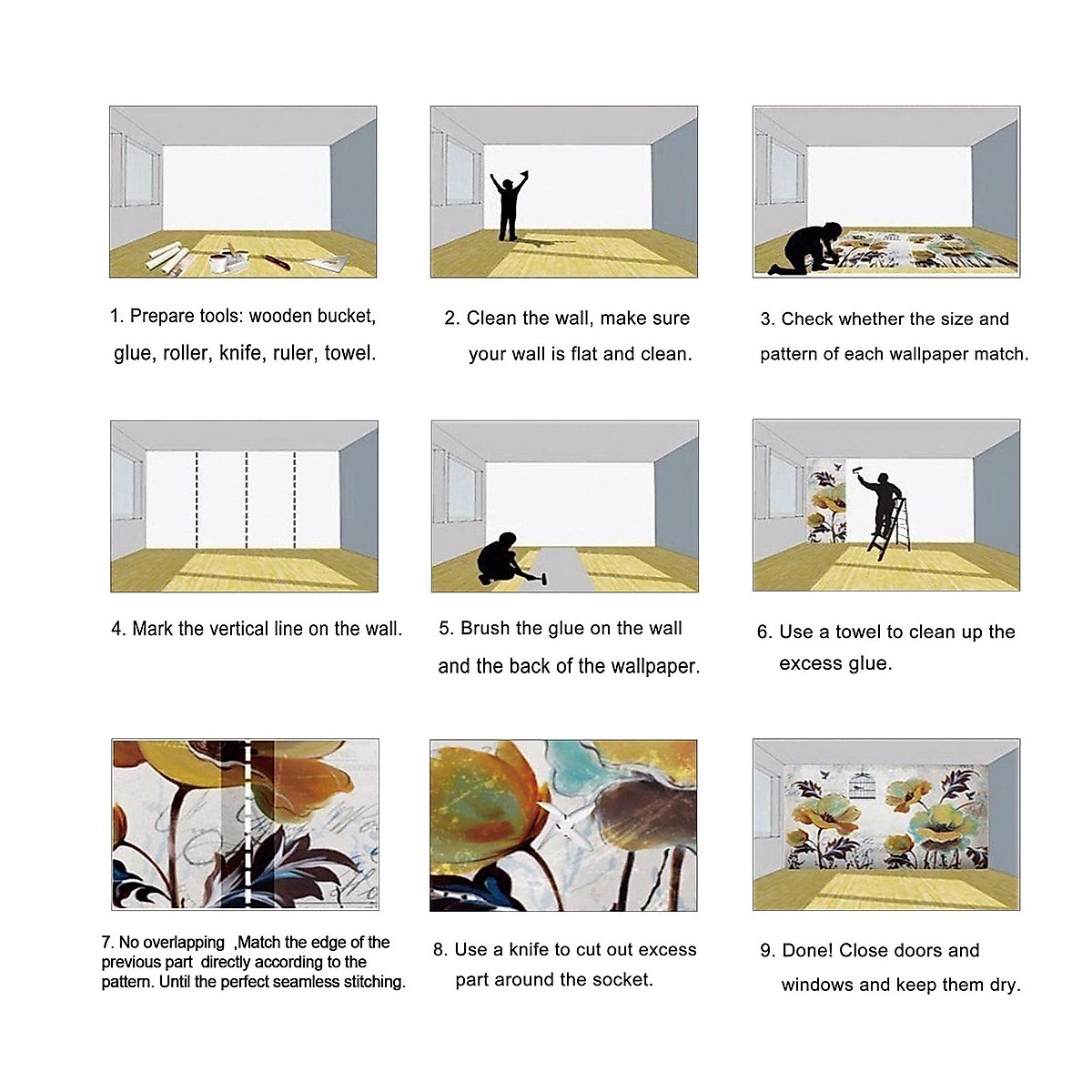 1. Prepare tools: wooden bucket, glue, roller, knife, ruler, towel.

2. Clean the wall, make sure your wall is flat and clean.

3. Check whether the size and pattern of each wallpaper match.

4. Mark the vertical line on the wall.

5. Brush the glue on the wall and the back of the wallpaper.

6. Use a towel to clean up the excess glue.

7. No overlapping ,Match the edge of the previous part directly according to the pattern. Until the perfect seamless stitching.

8. Use a knife to cut out excess part around the socket.

9. Done! Close doors and windows and keep them dry.