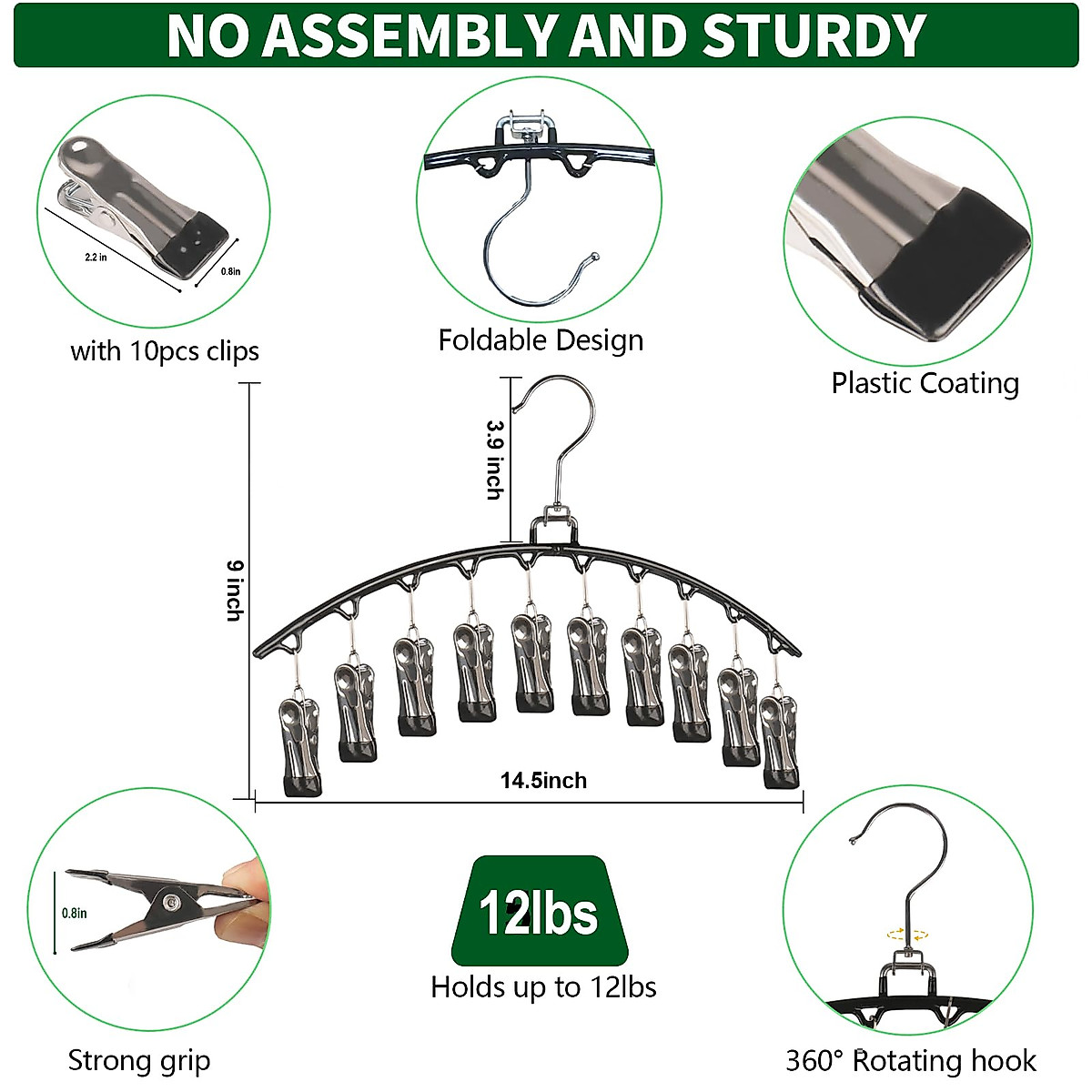 NO ASSEMBLY AND STURDY

2.2 in
0.8in
with 10pcs clips

Foldable Design

Plastic Coating

3.9 inch
9 inch
14.5inch

0.8in
Strong grip

12lbs
Holds up to 12lbs

360° Rotating hook